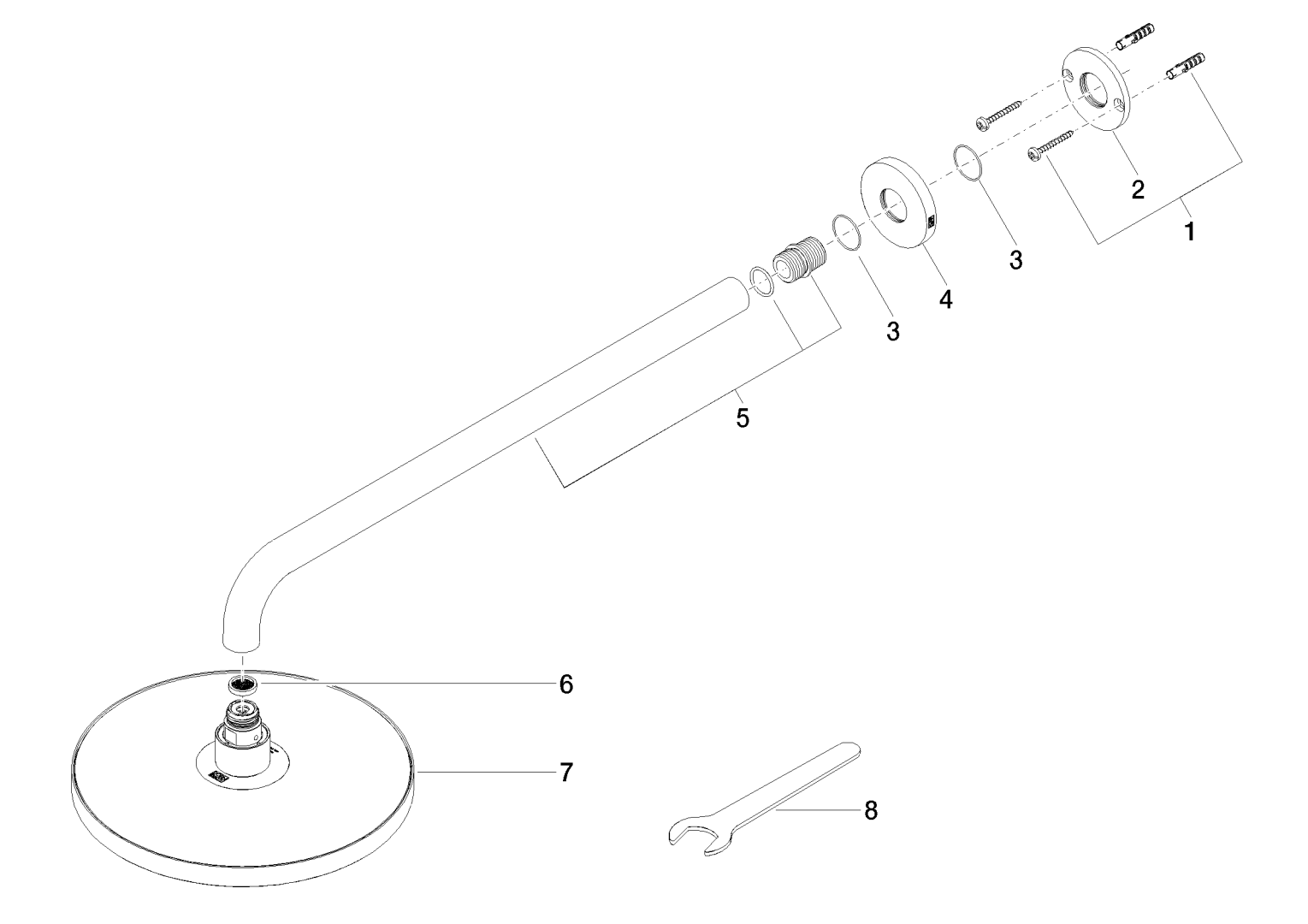 2
1
3
4
3
5
6
7
8