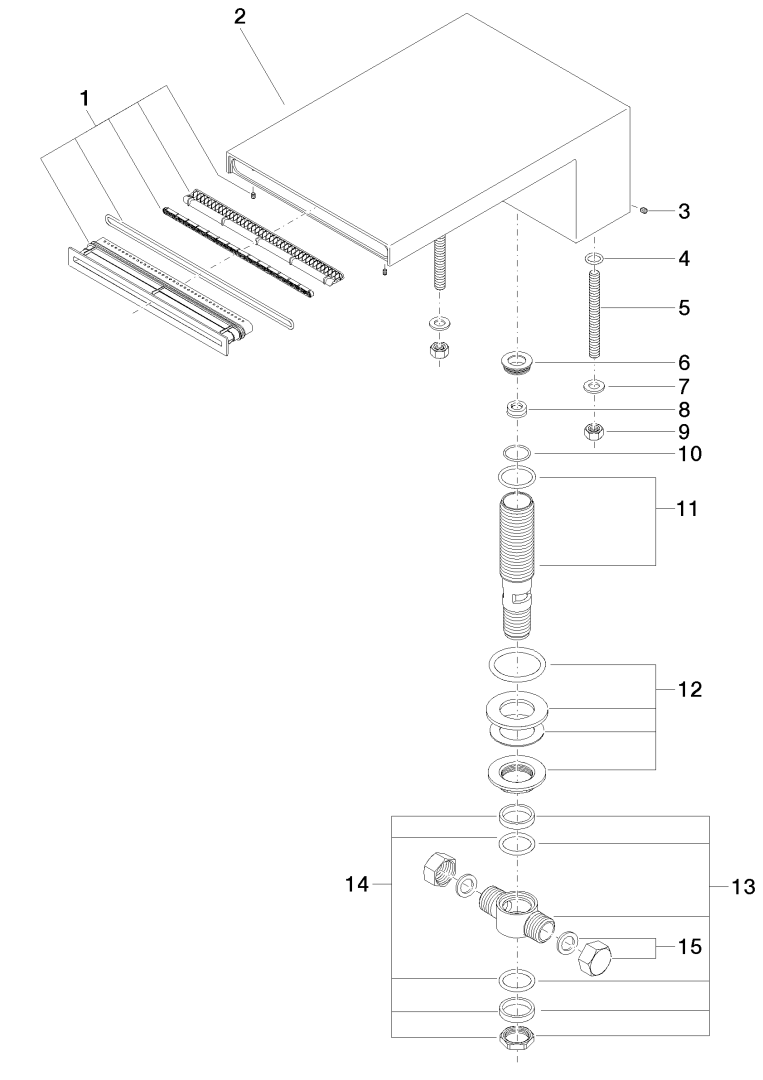 2
1
3
4
5
6
7
8
9
10
11
12
14
13
15