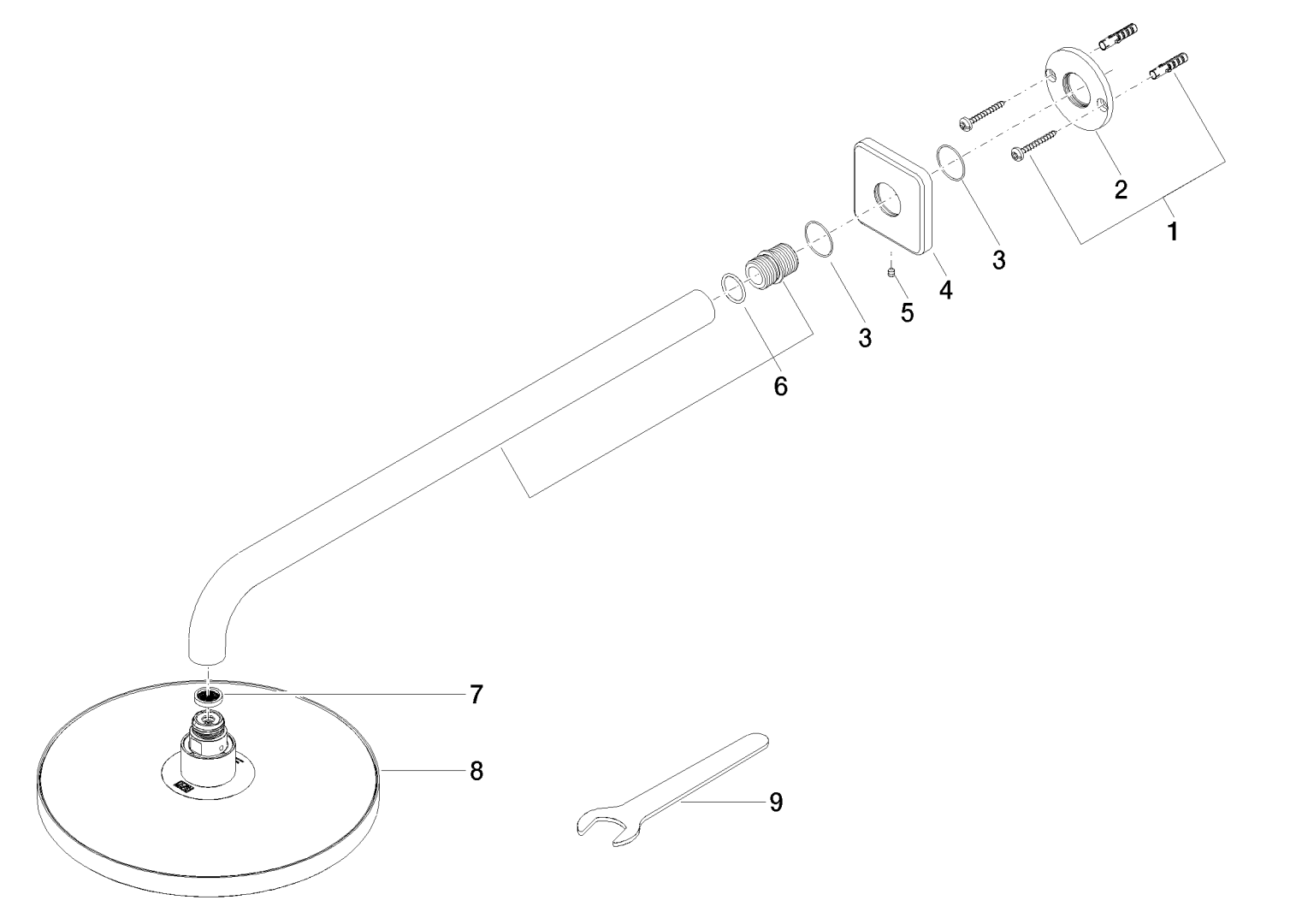 2
1
3
4
5
3
6
7
8
9