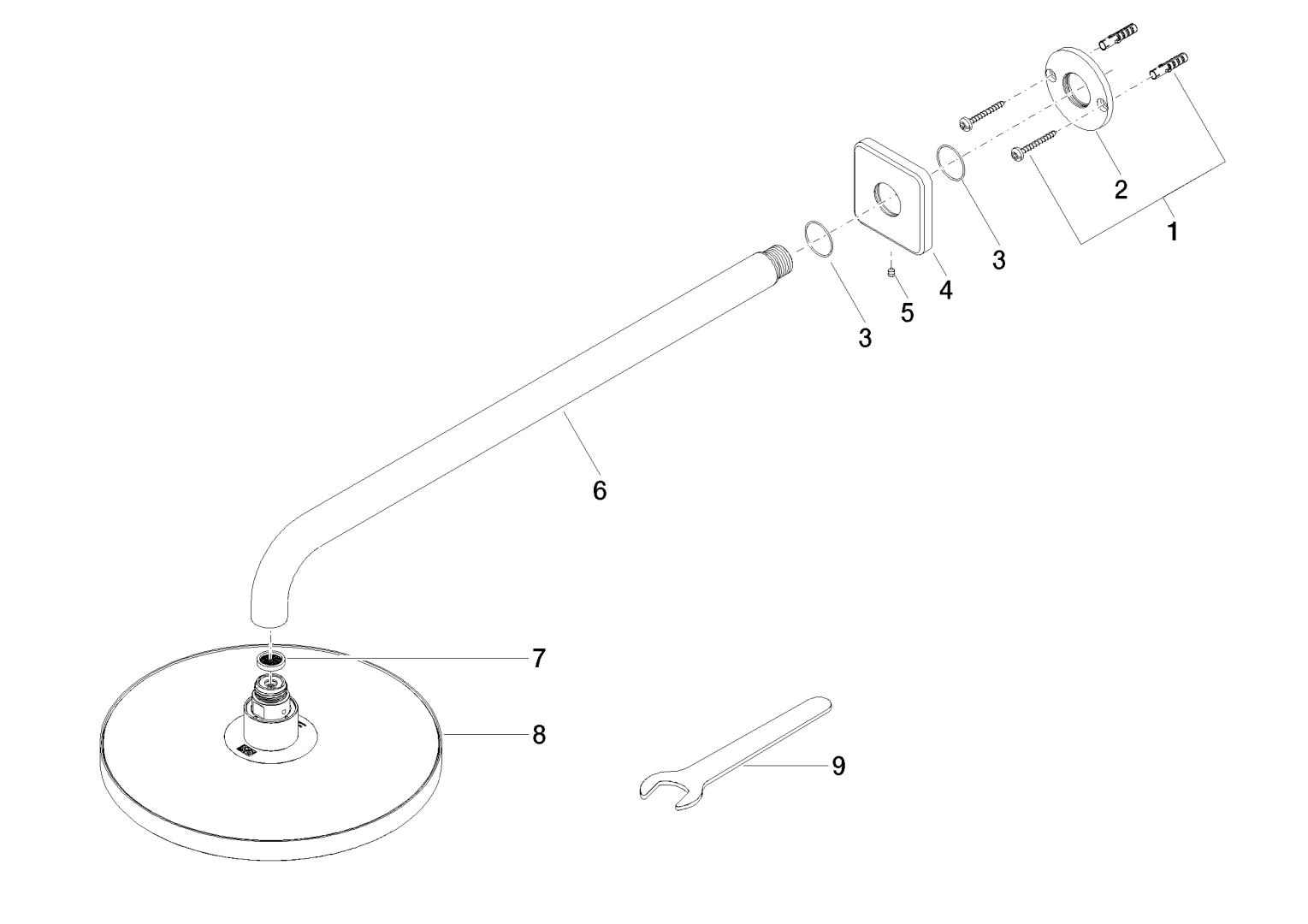 2
1
3
4
5
3
6
7
8
9