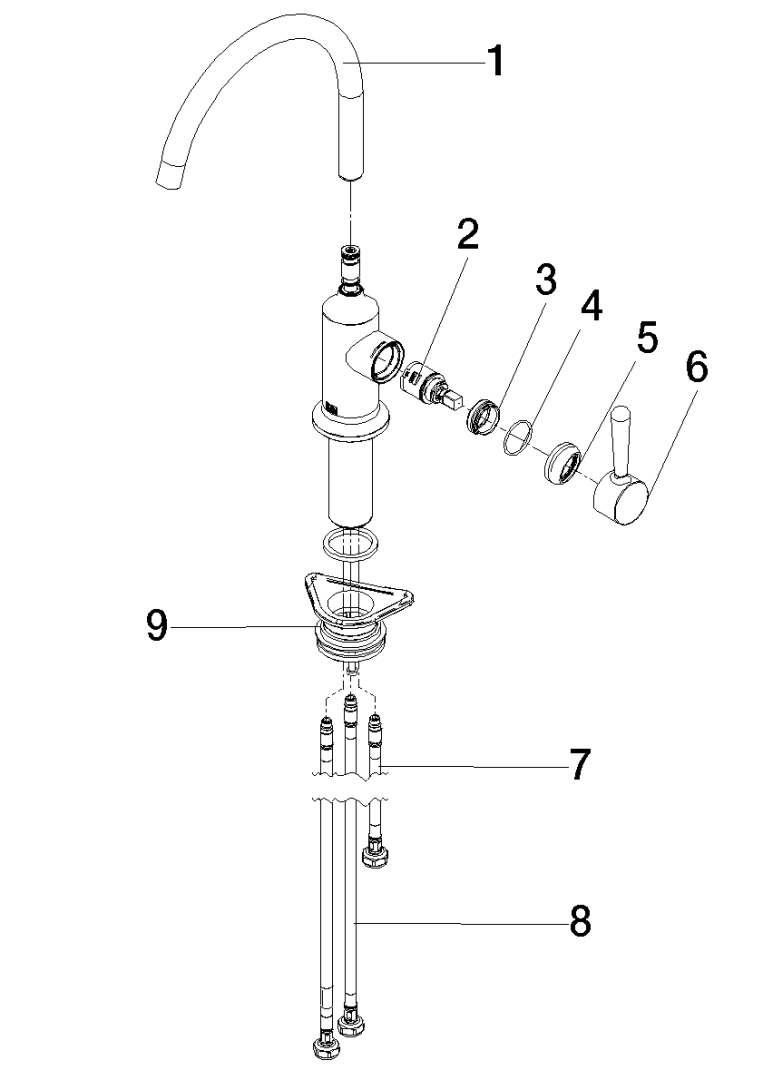 1
2
3
4
5
6
9
7
8