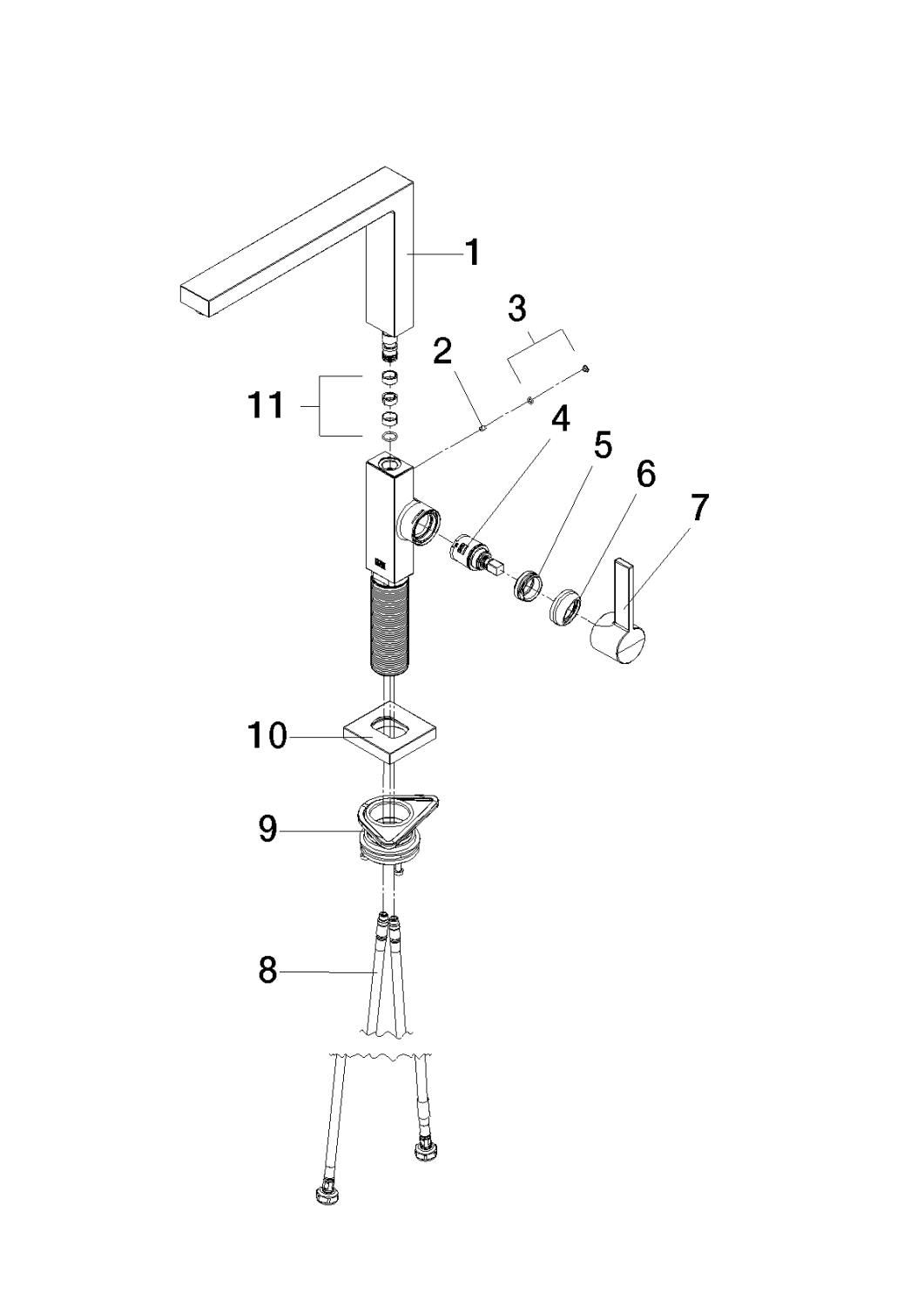 1
3
2
11
4
5
6
7
10
9
8