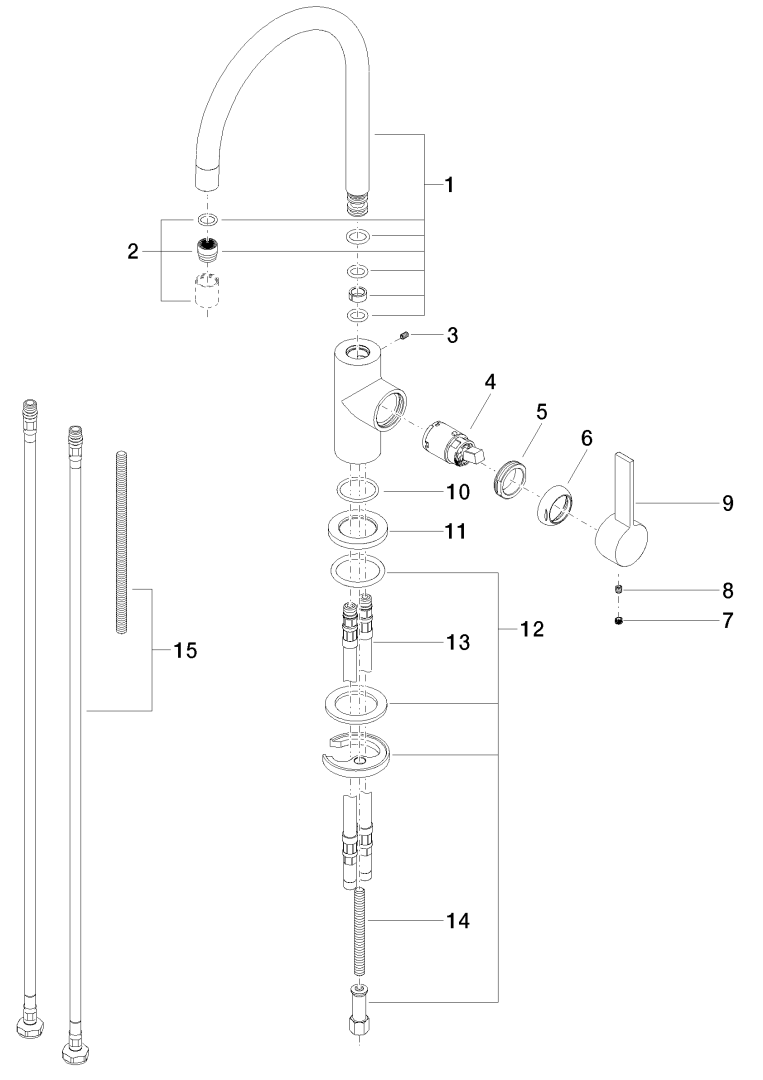 1
2
3
4
5
6
9
10
11
8
7
12
13
15
14