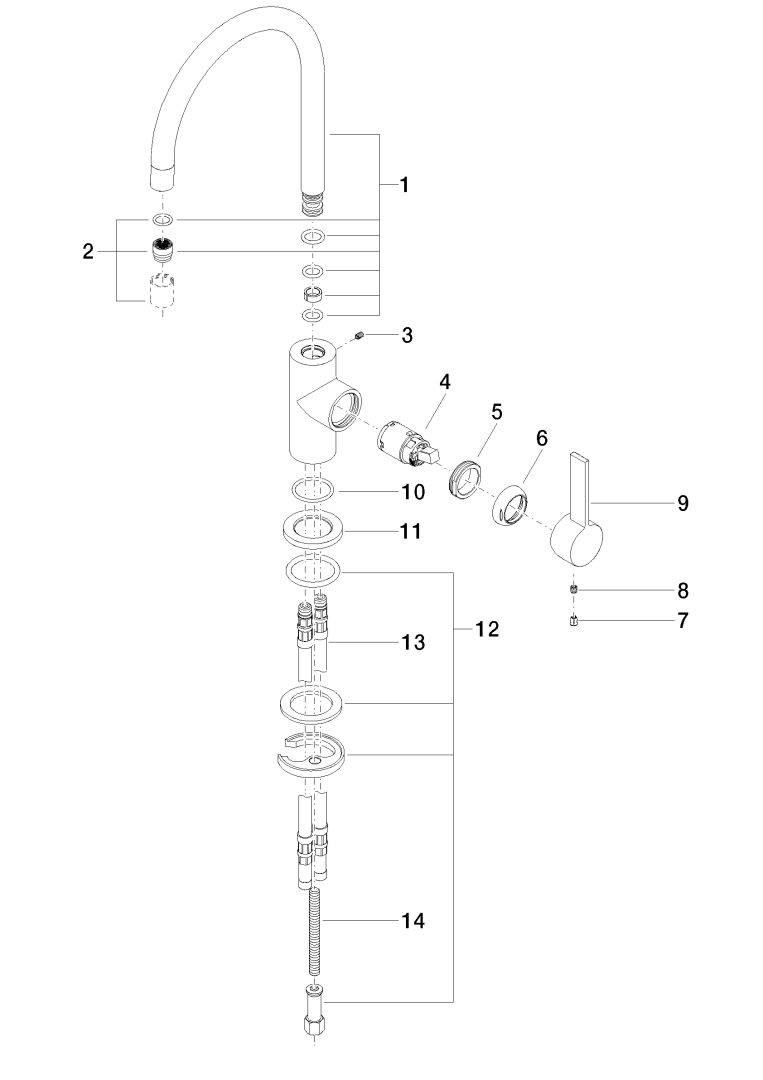 1
2
3
4
5
6
9
10
11
8
7
12
13
14