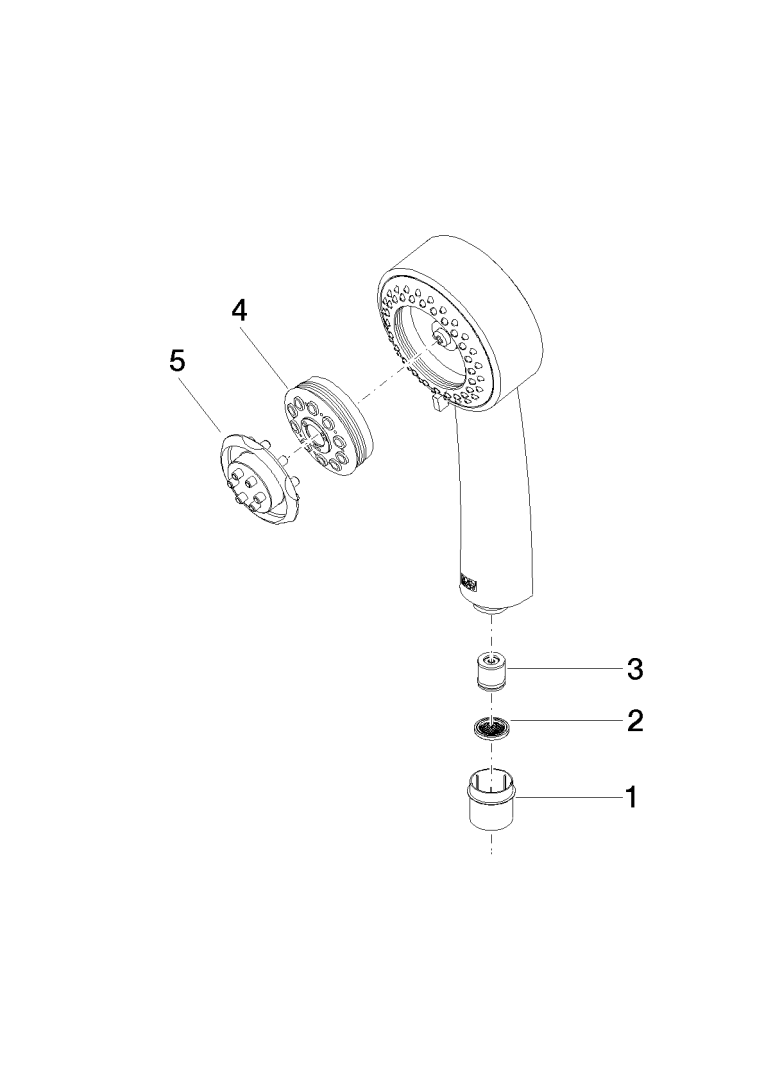 4
5
3
2
1