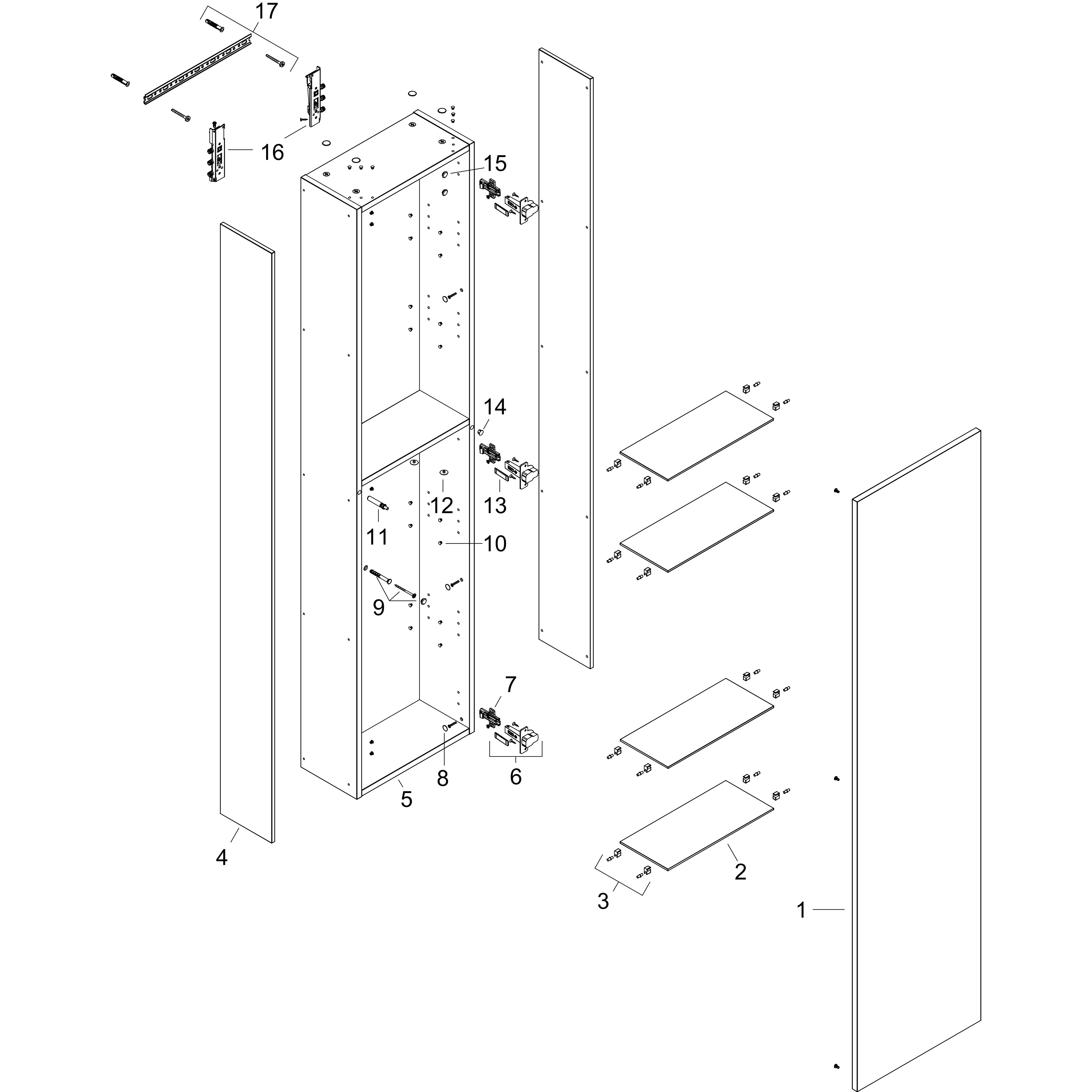 17
16
15
14
12
13
11
10
9
7
8
6
5
4
2
3
1