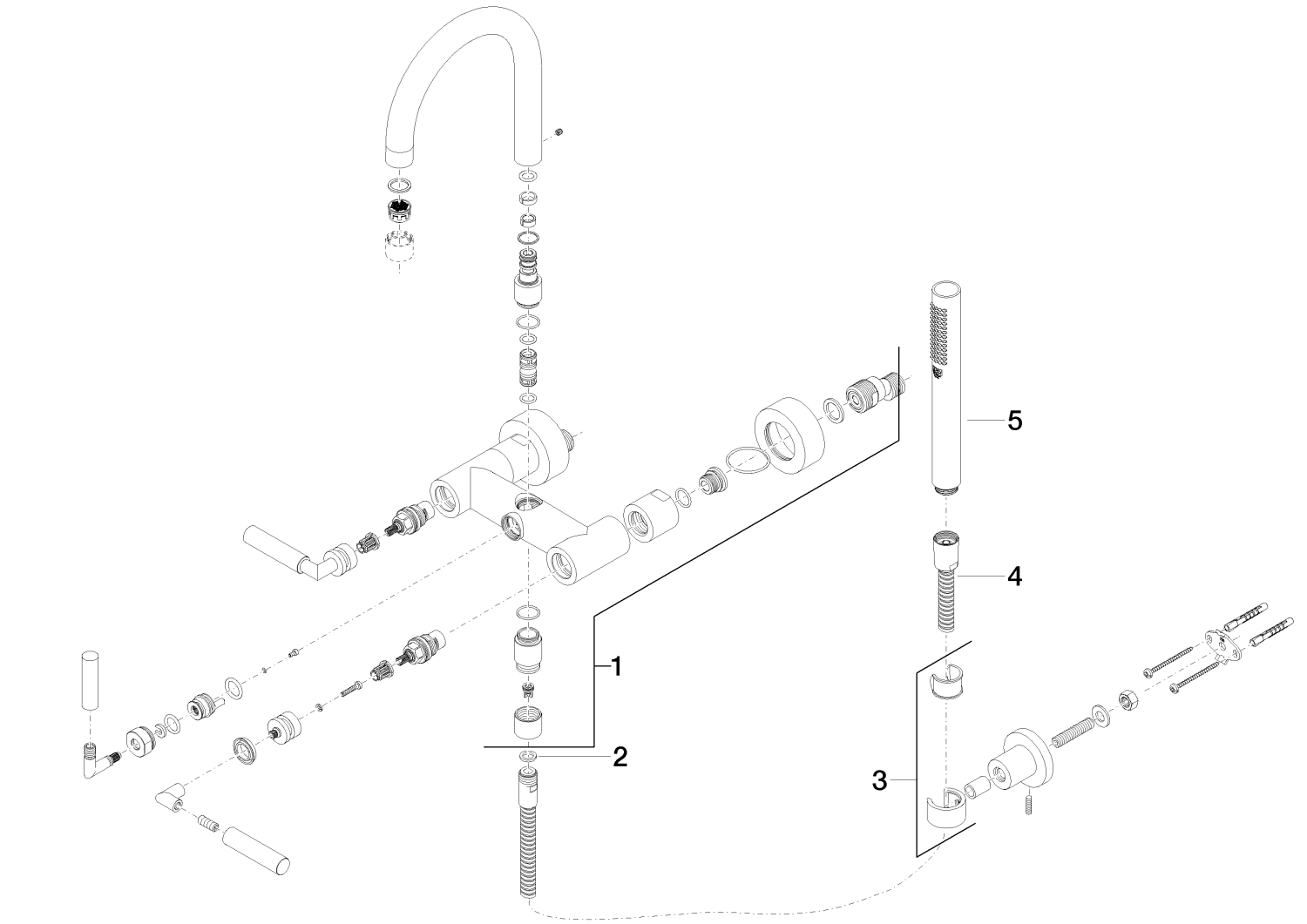 5

4

1

2

3