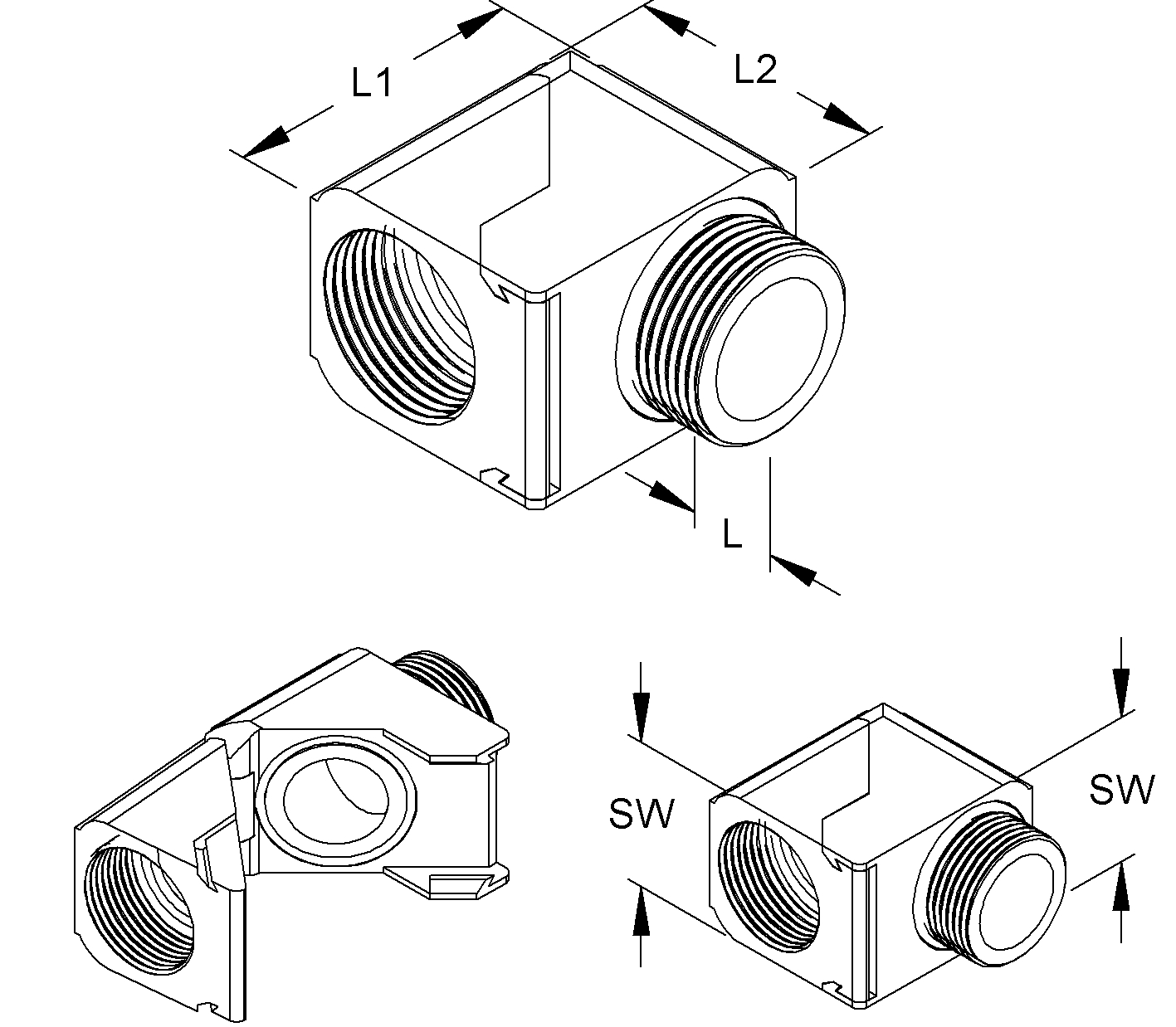 L1
L2
L
SW
SW