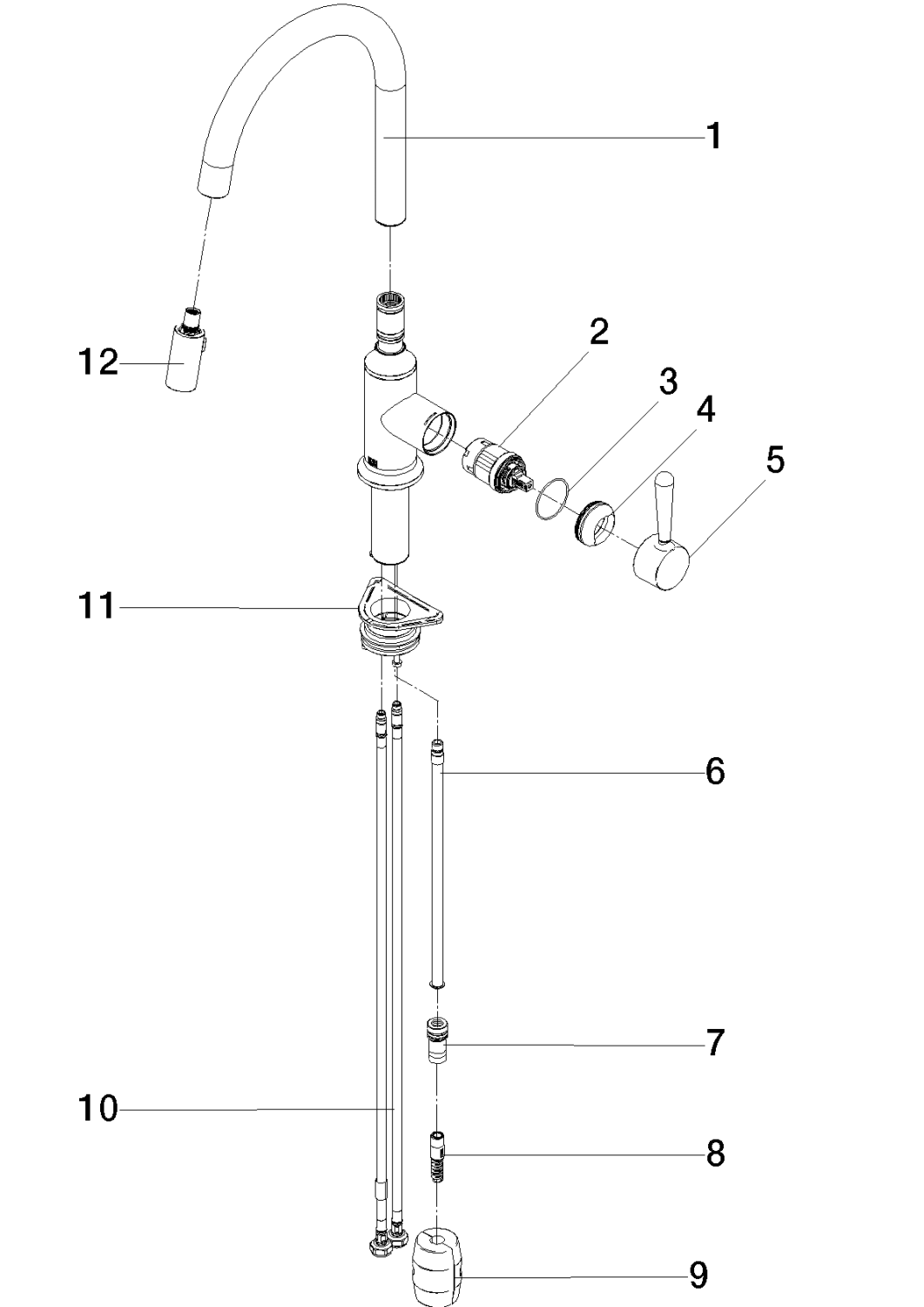 1
12
2
3
4
5
11
6
7
10
8
9