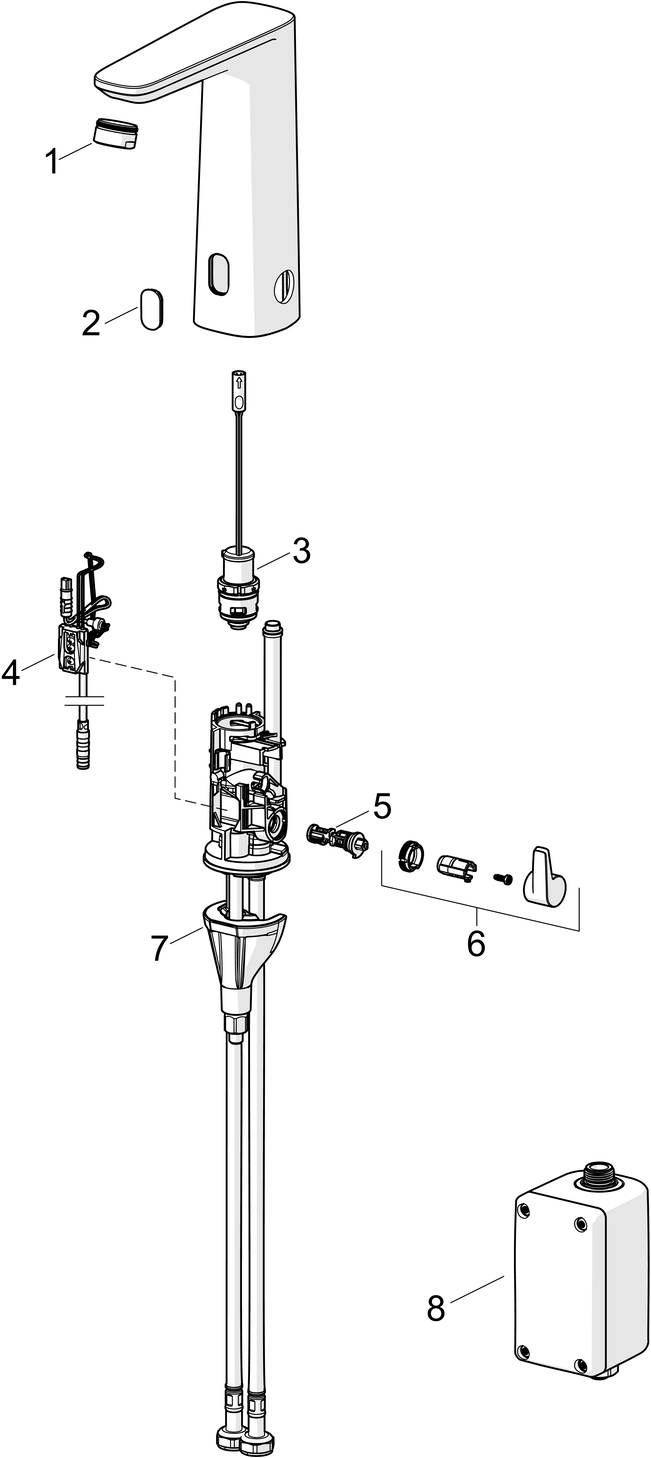 1
2
3
4
5
6
7
8