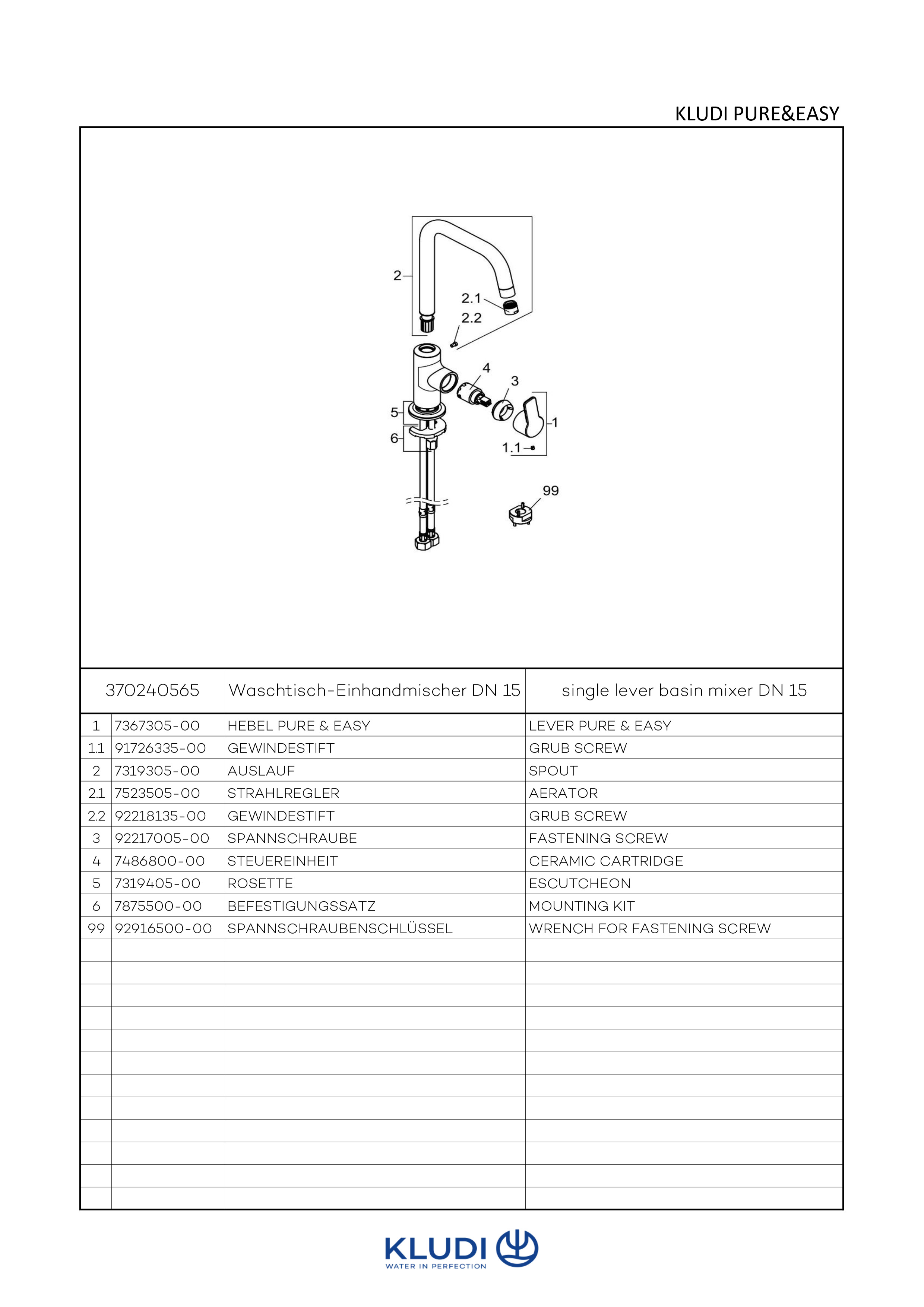 KLUDI PURE&EASY

2
2.1
2.2
4
3
5
6
1
1.1
99

| 370240565 | | Waschtisch-Einhandmischer DN 15 | single lever basin mixer DN 15 |
|---|---|---|---|
| 1 | 7367305-00 | HEBEL PURE & EASY | LEVER PURE & EASY |
| 1.1 | 91726335-00 | GEWINDESTIFT | GRUB SCREW |
| 2 | 7319305-00 | AUSLAUF | SPOUT |
| 2.1 | 7523505-00 | STRAHLREGLER | AERATOR |
| 2.2 | 92218135-00 | GEWINDESTIFT | GRUB SCREW |
| 3 | 92217005-00 | SPANNSCHRAUBE | FASTENING SCREW |
| 4 | 7486800-00 | STEUEREINHEIT | CERAMIC CARTRIDGE |
| 5 | 7319405-00 | ROSETTE | ESCUTCHEON |
| 6 | 7875500-00 | BEFESTIGUNGSSATZ | MOUNTING KIT |
| 99 | 92916500-00 | SPANNSCHRAUBENSCHLÜSSEL | WRENCH FOR FASTENING SCREW |

KLUDI
WATER IN PERFECTION