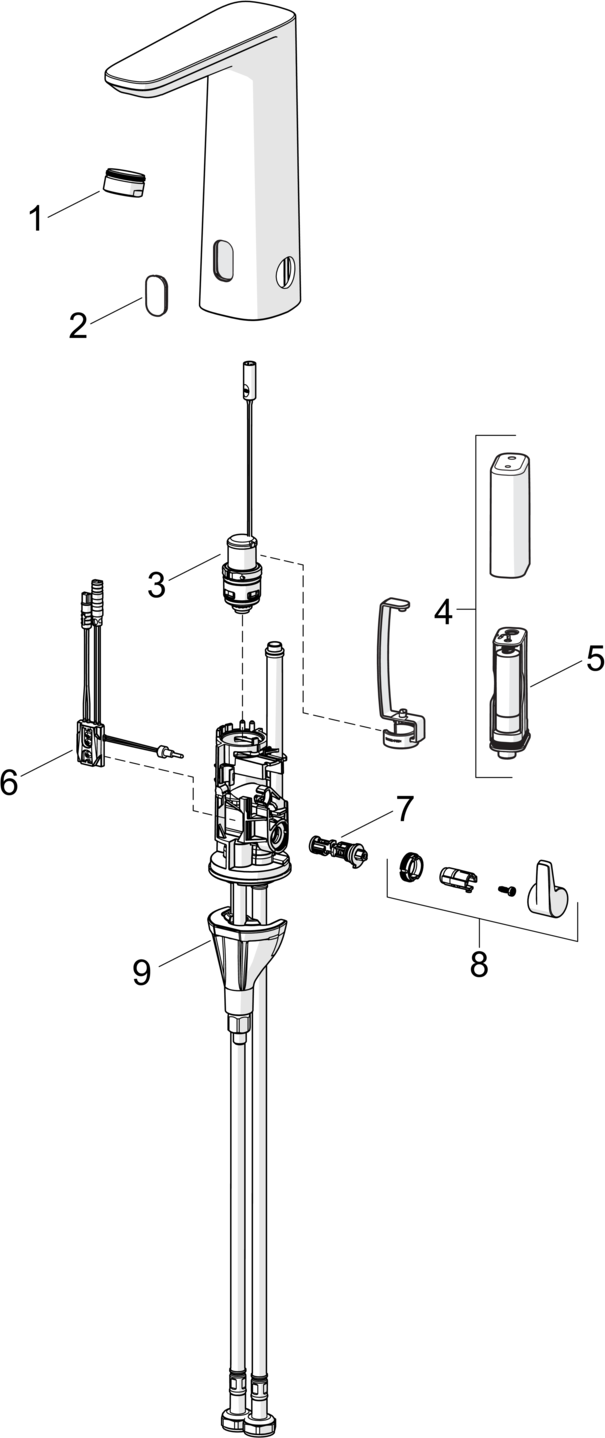 1
2
3
4
5
6
7
8
9