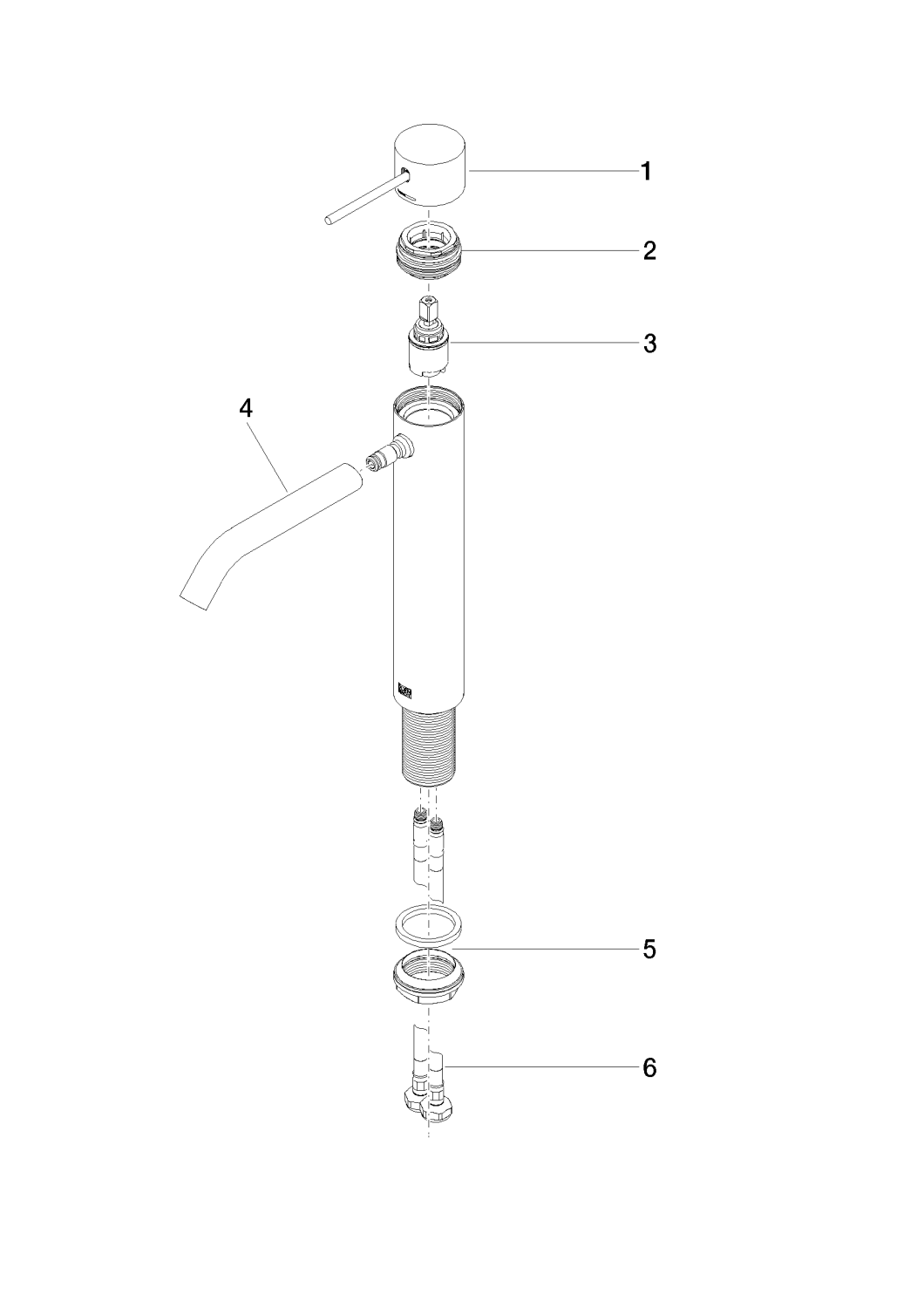 1
2
3
4
5
6