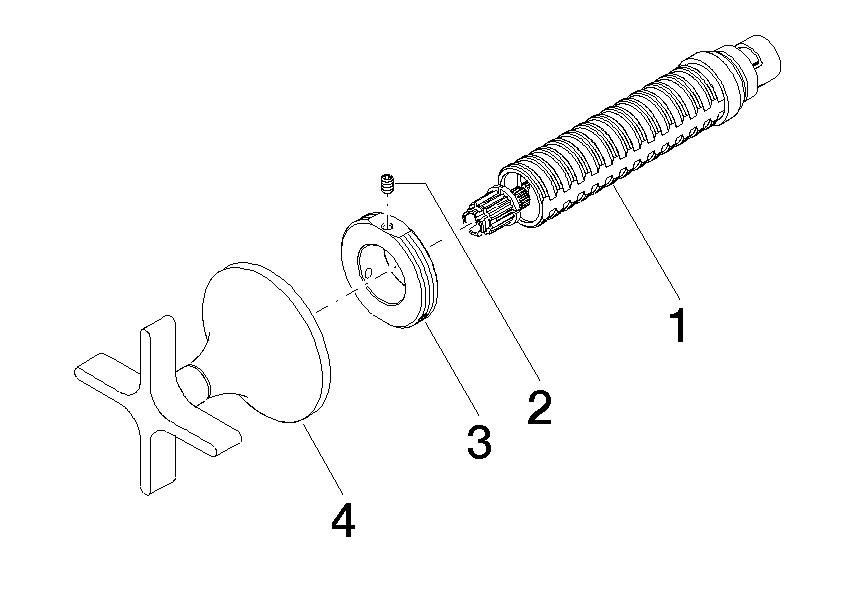 1
2
3
4