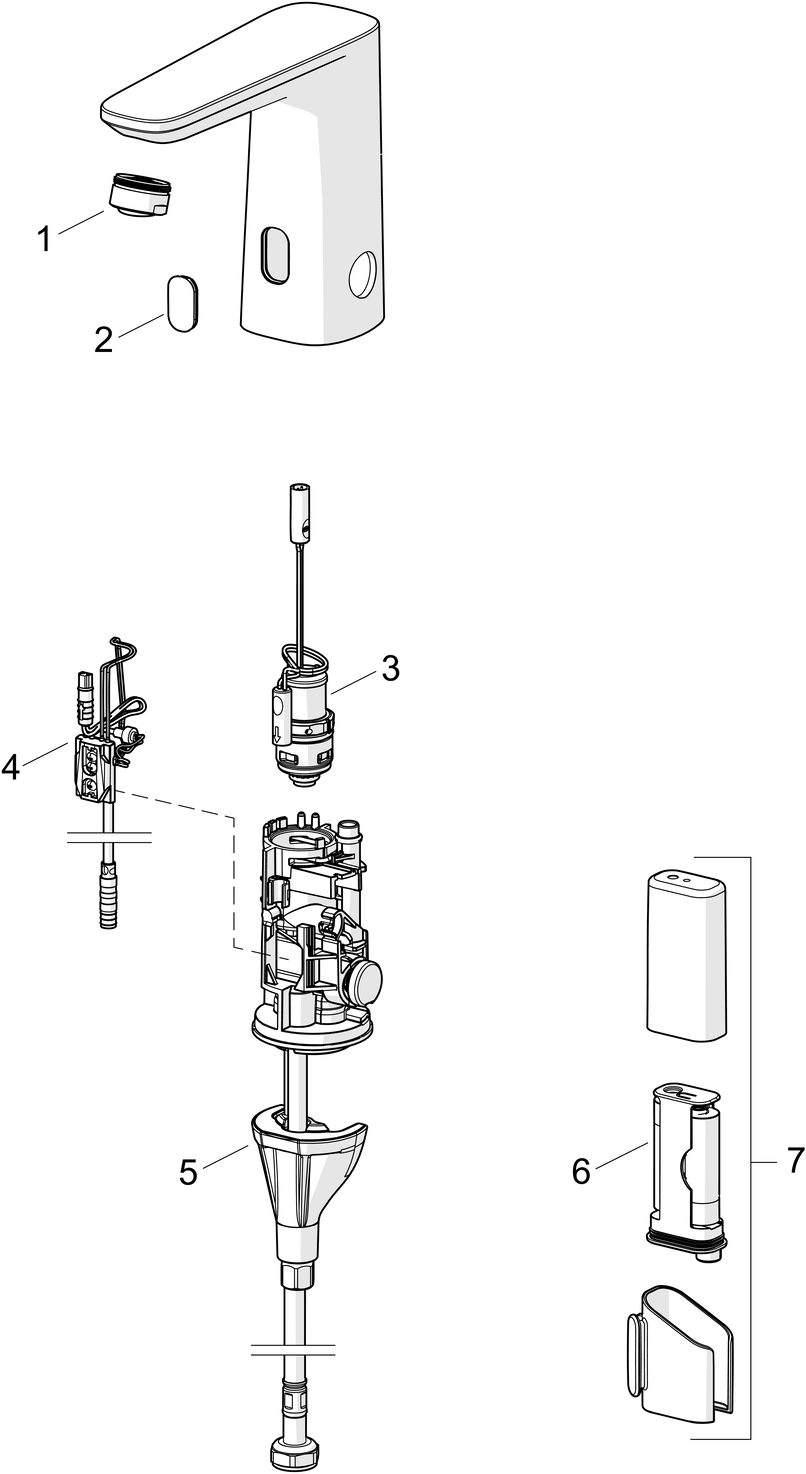 1
2
3
4
5
6
7