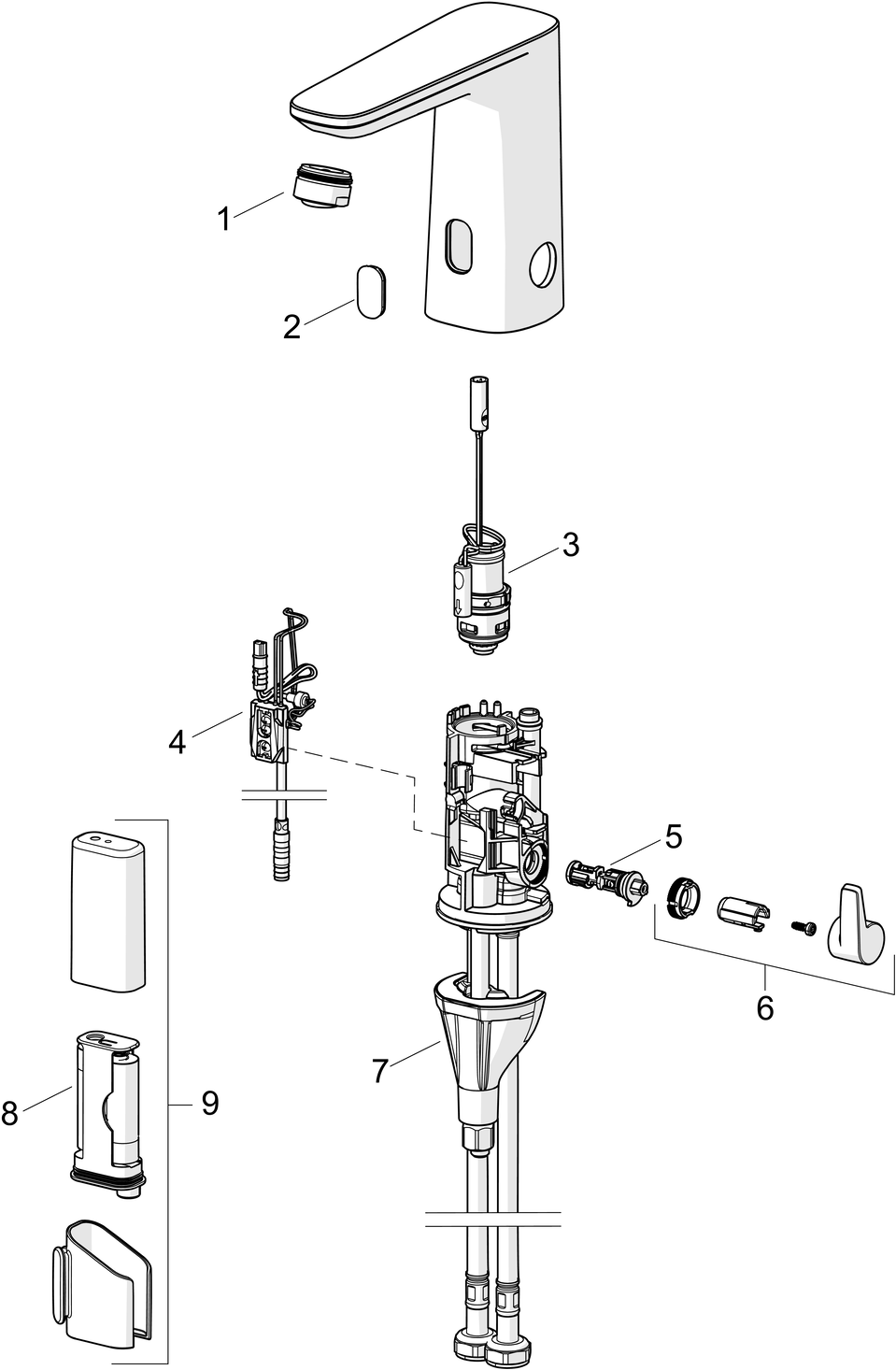 1
2
3
4
5
6
7
8
9