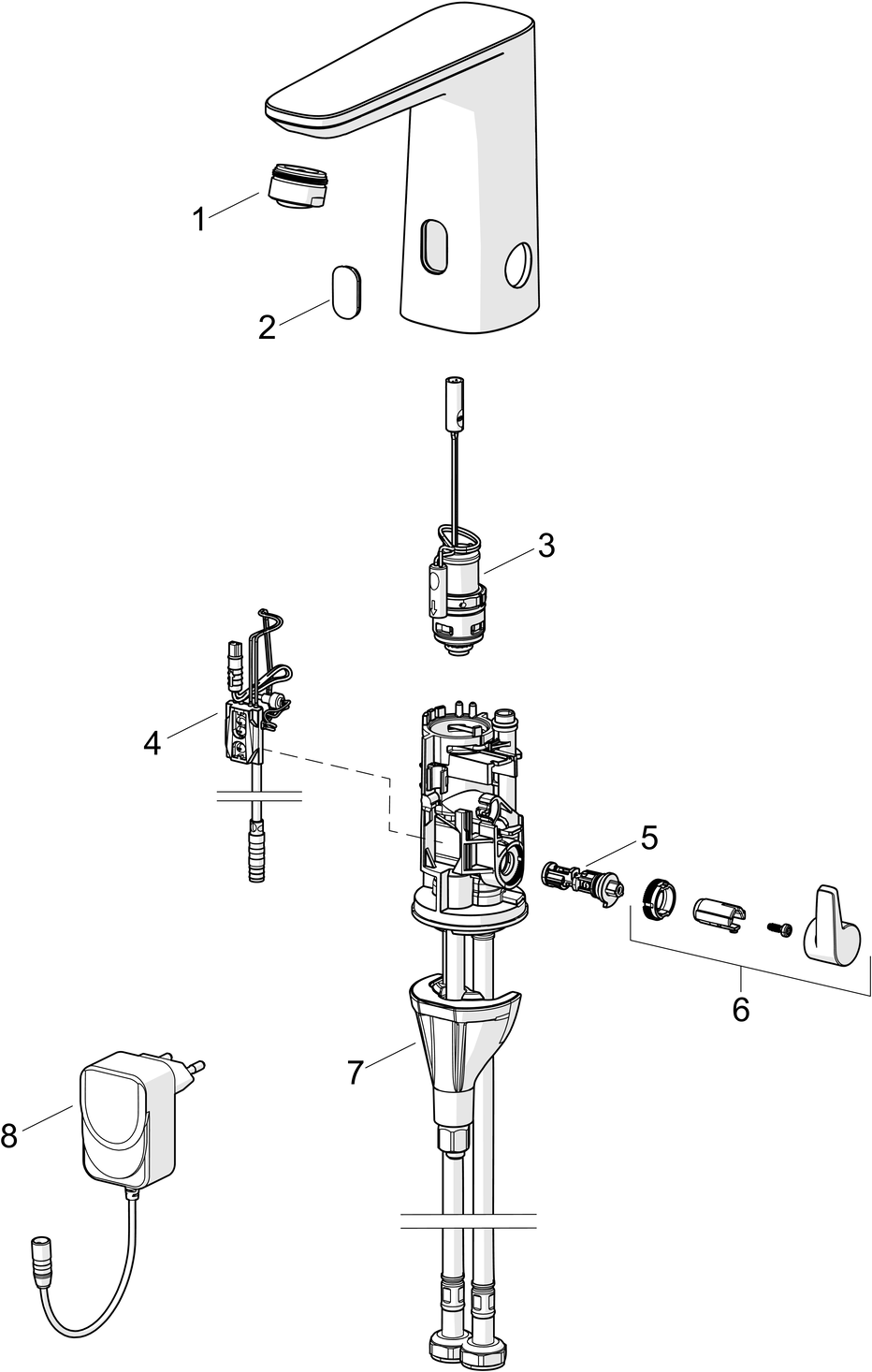 1
2
3
4
5
6
7
8