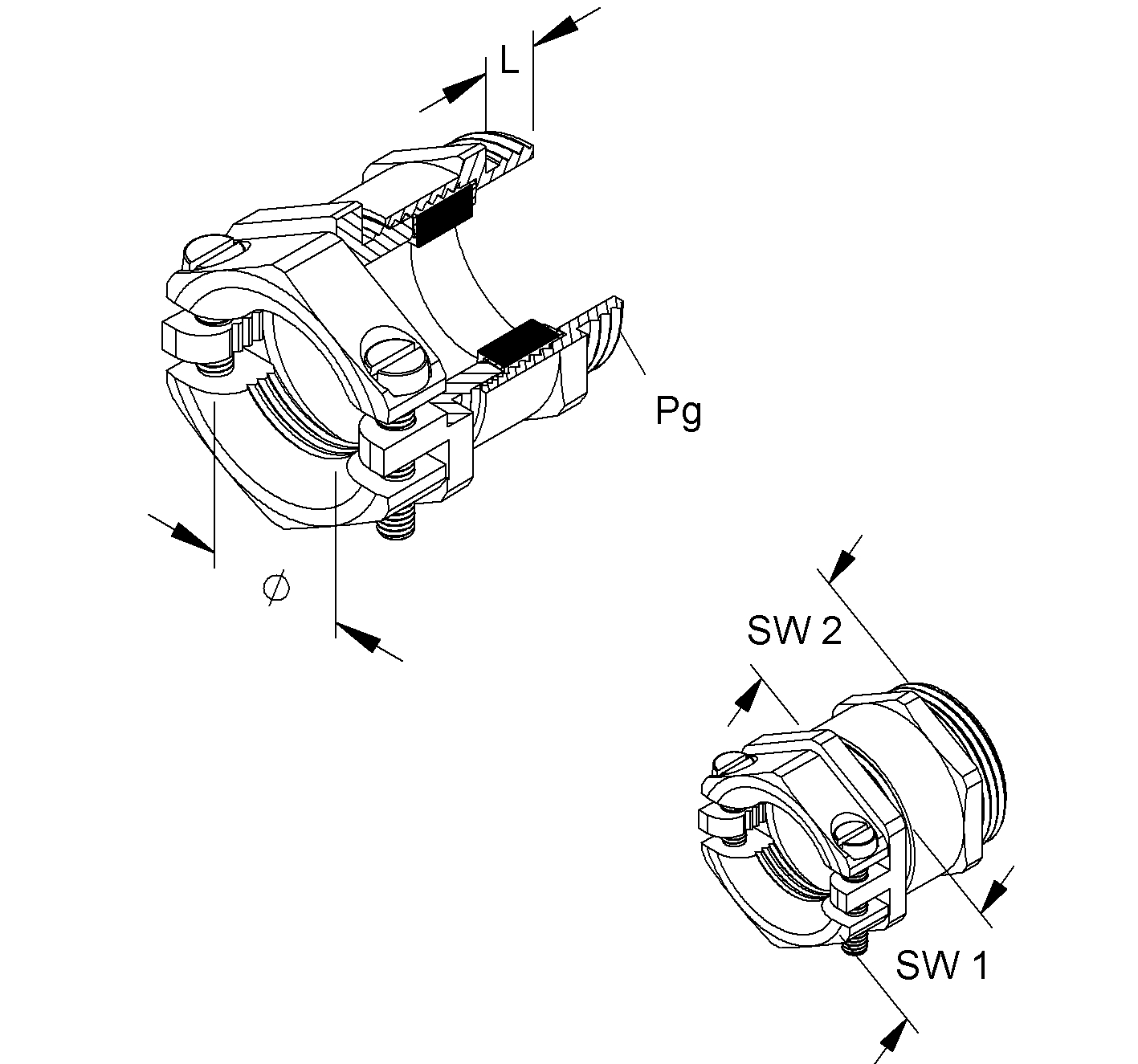 L

Pg

$\varnothing$

SW 2

SW 1