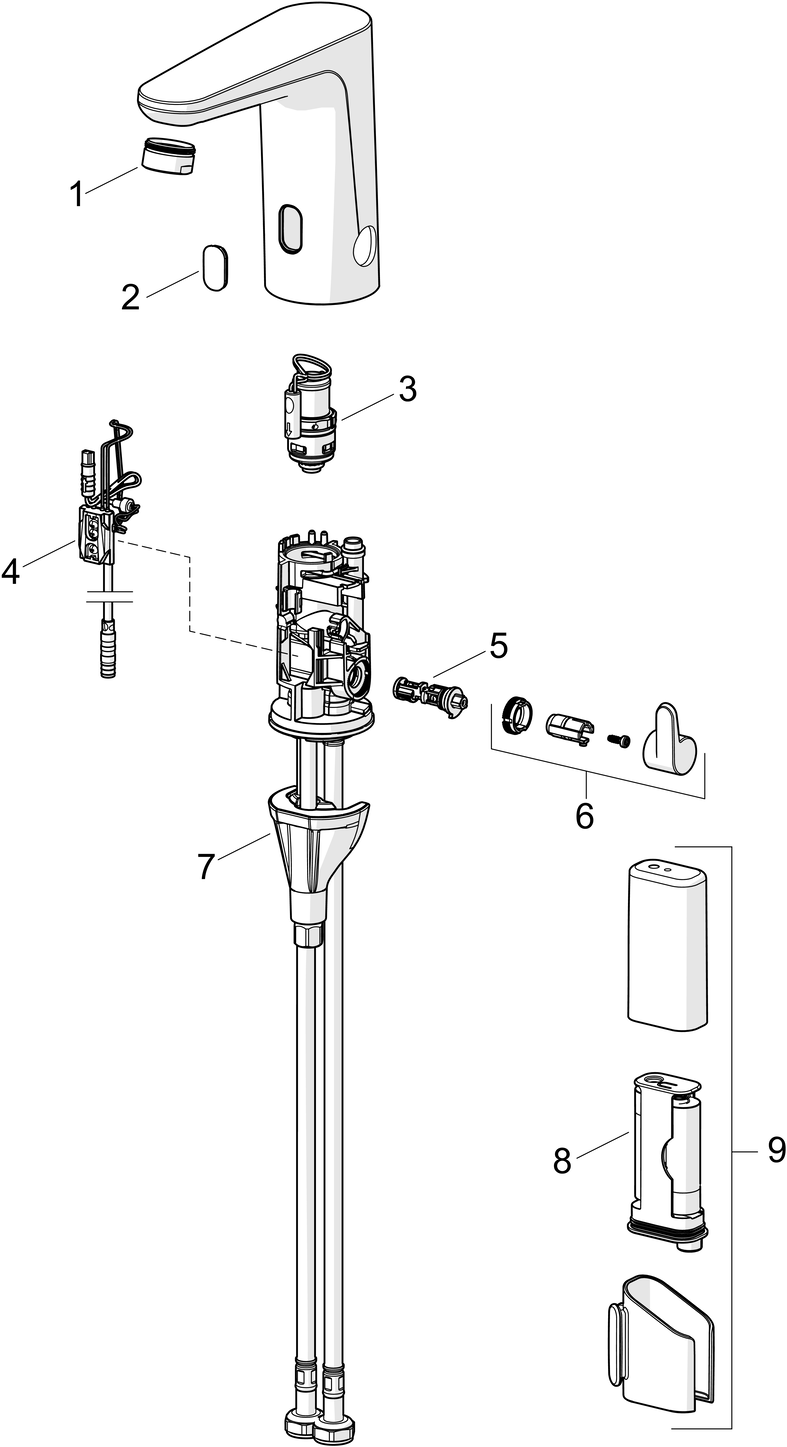 1
2
3
4
5
6
7
8
9