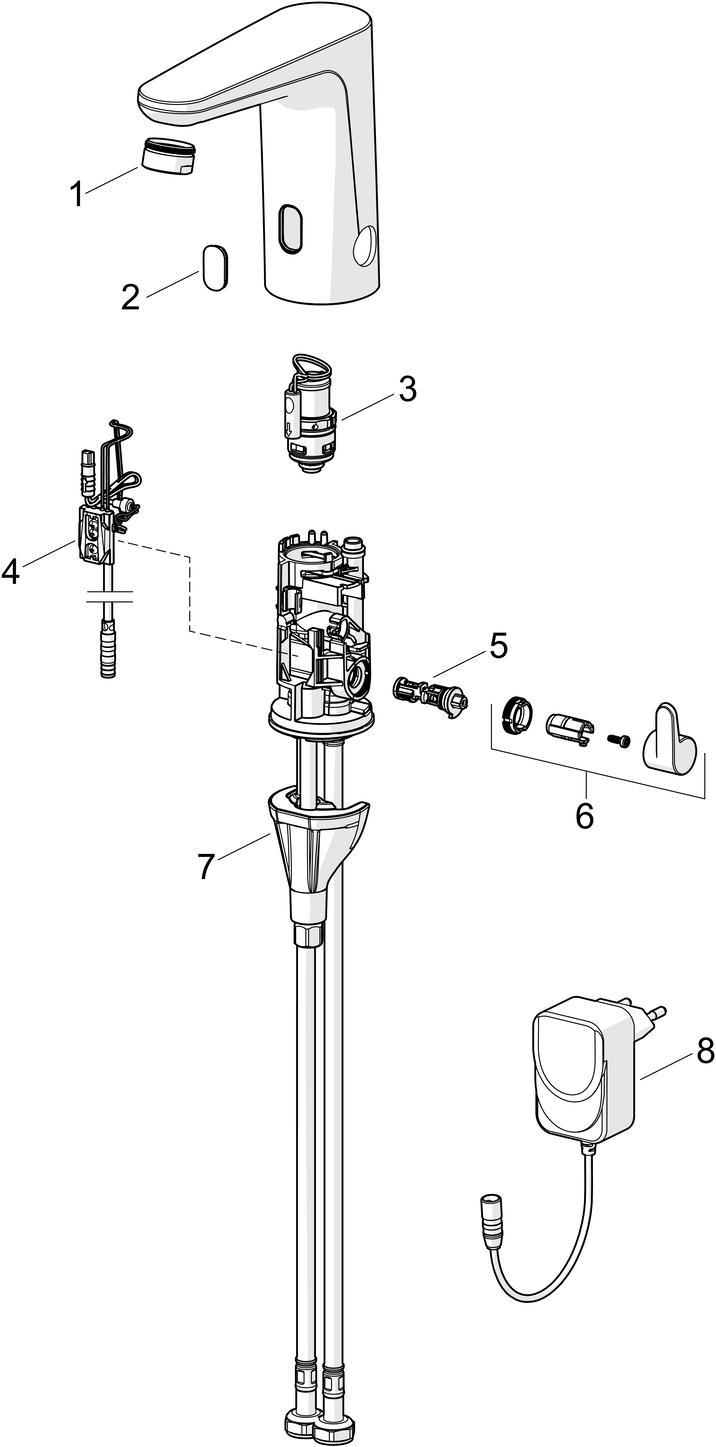 1
2
3
4
5
6
7
8