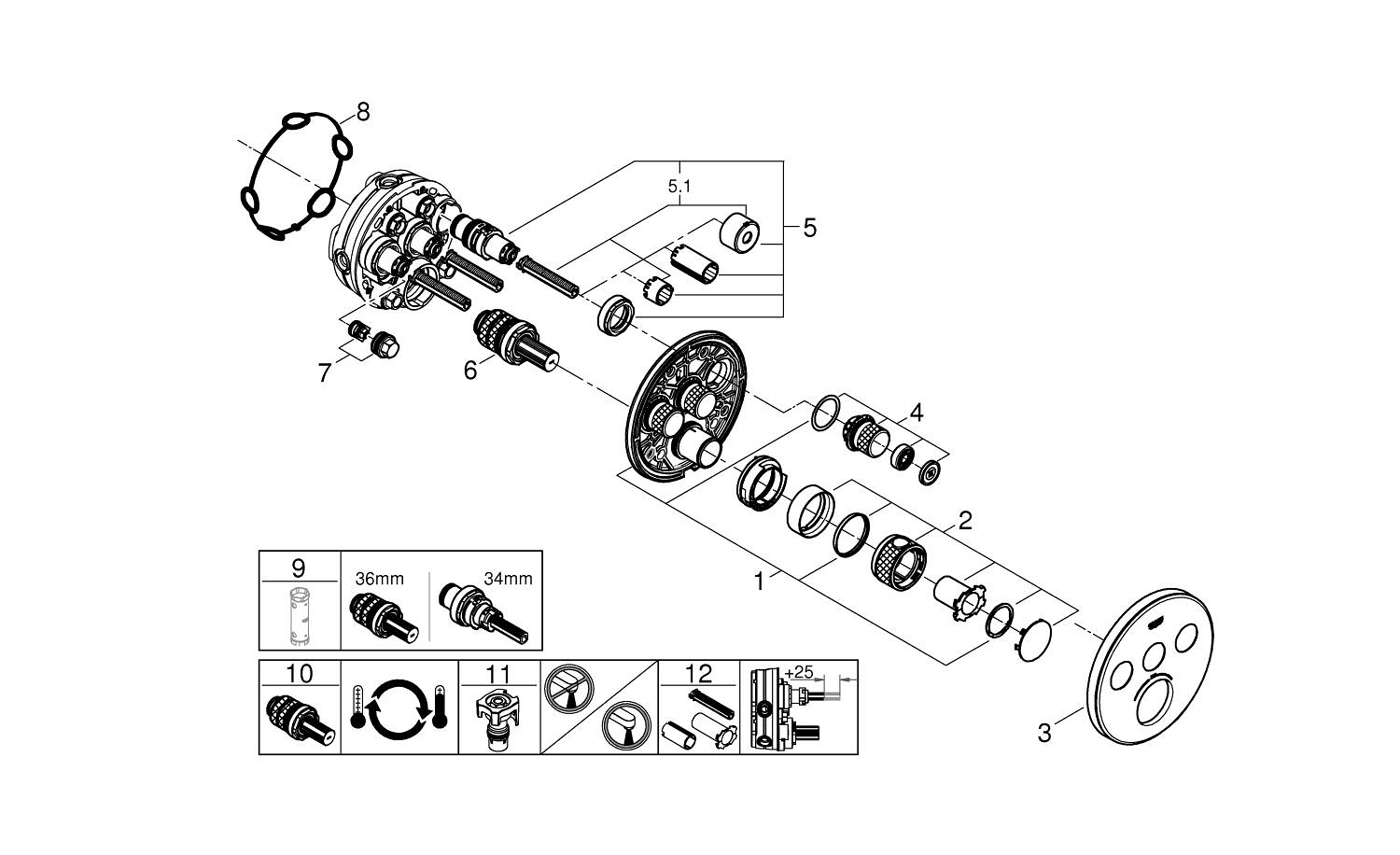 8
5.1
5
7
6
4
2
1
3
9
36mm
34mm
10
11
12
+25