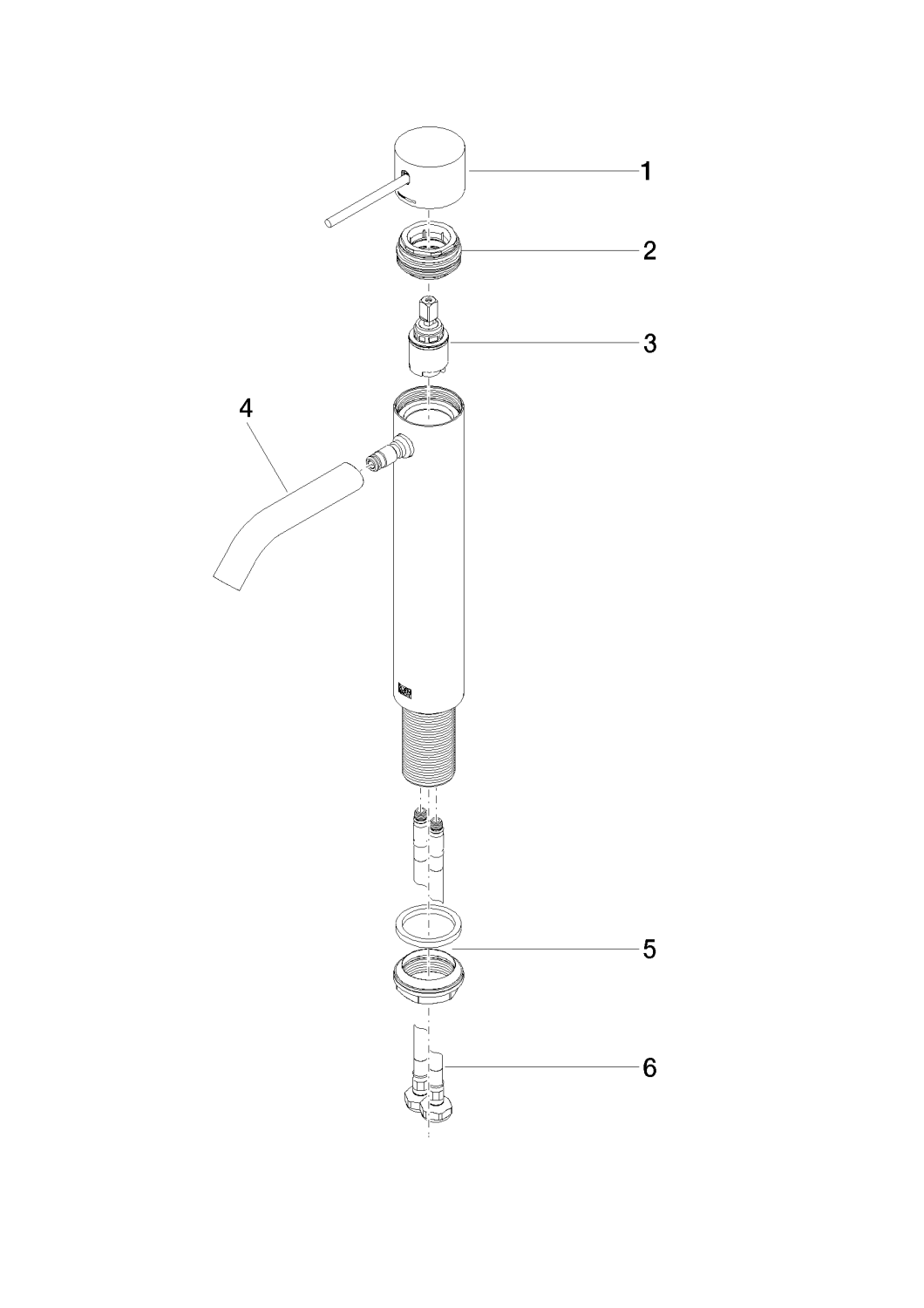 1
2
3
4
5
6