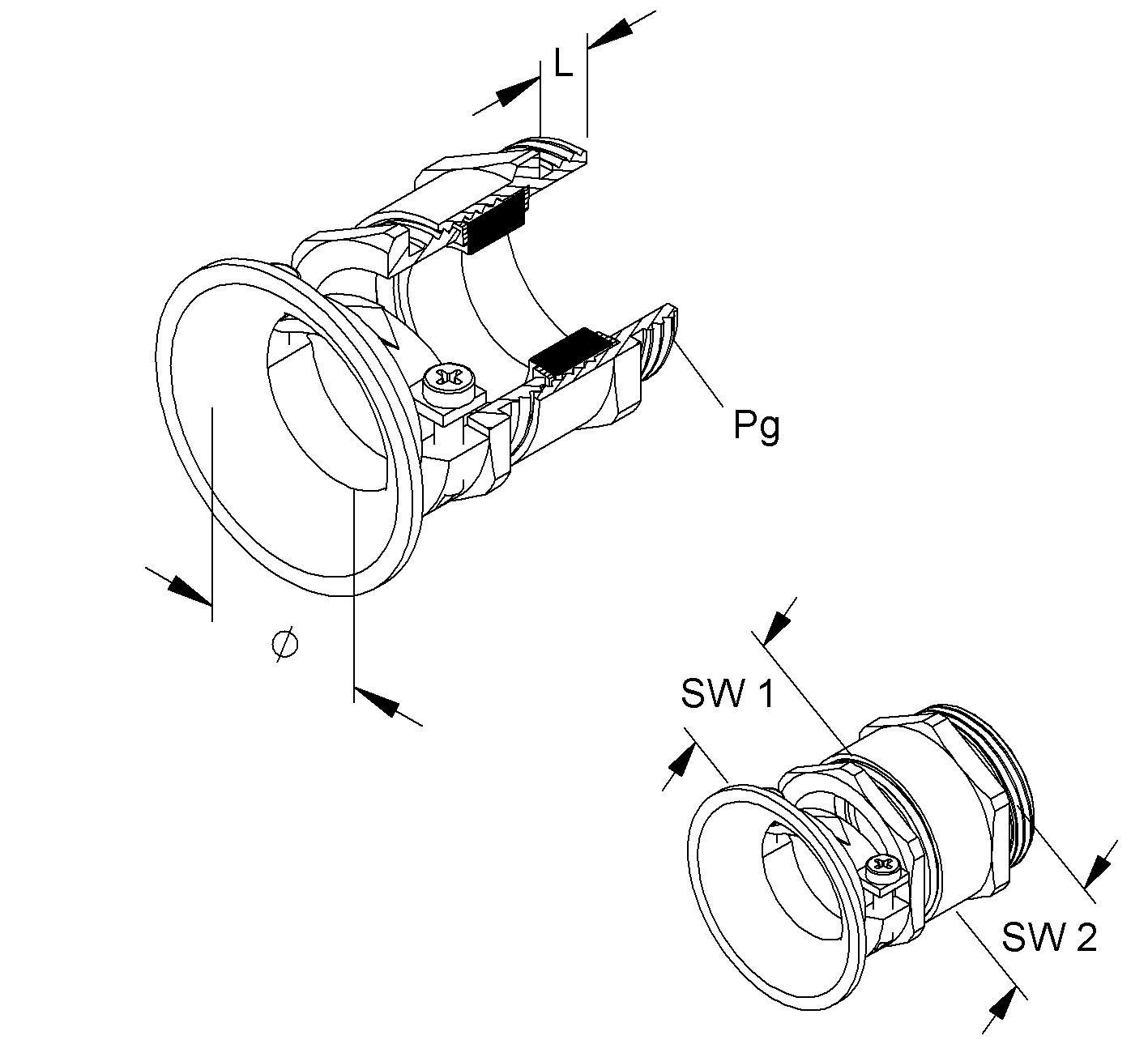 L

Pg

$\varnothing$

SW 1

SW 2