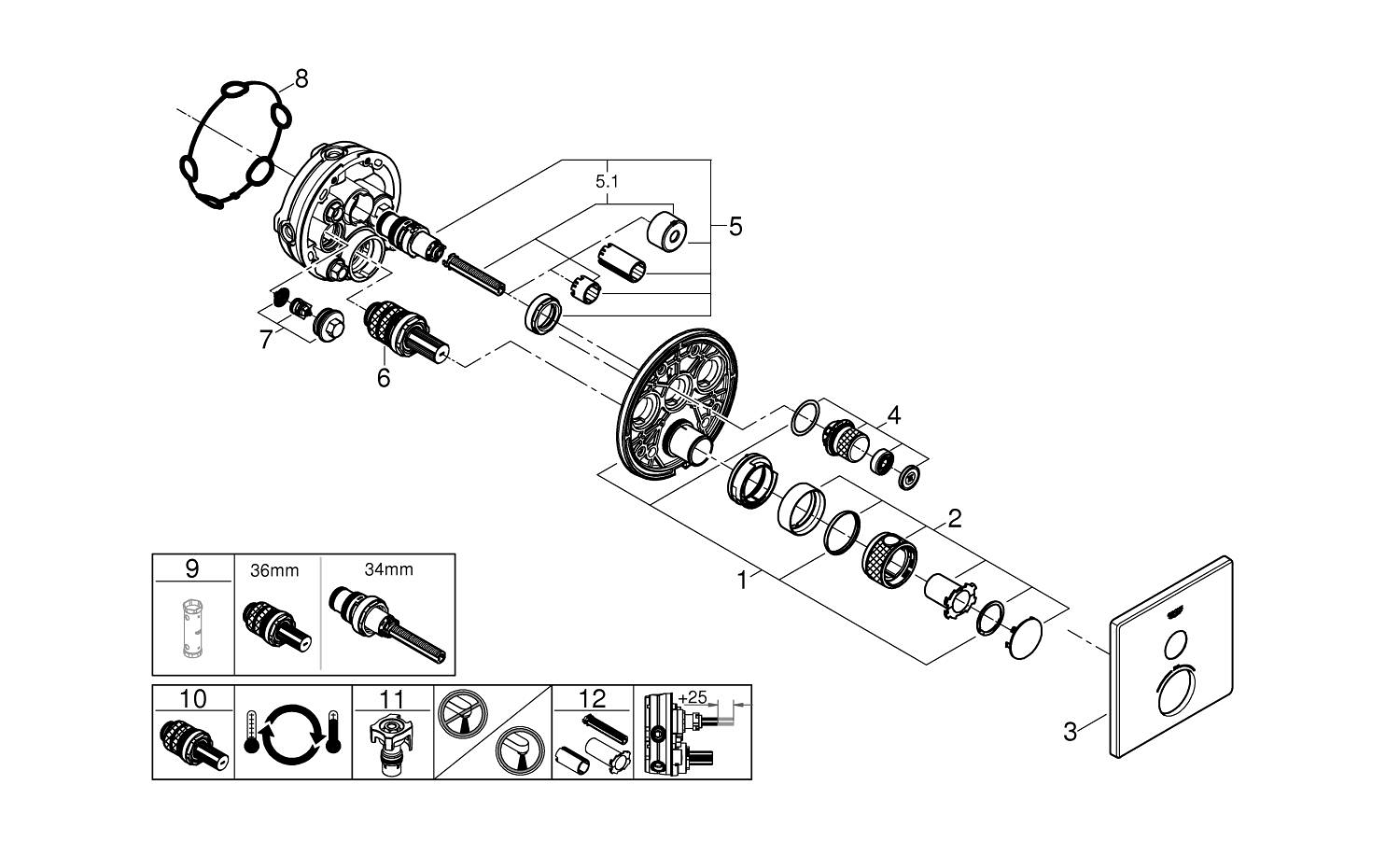 8
5.1
5
7
6
4
2
1
3
9
36mm
34mm
10
11
12
+25