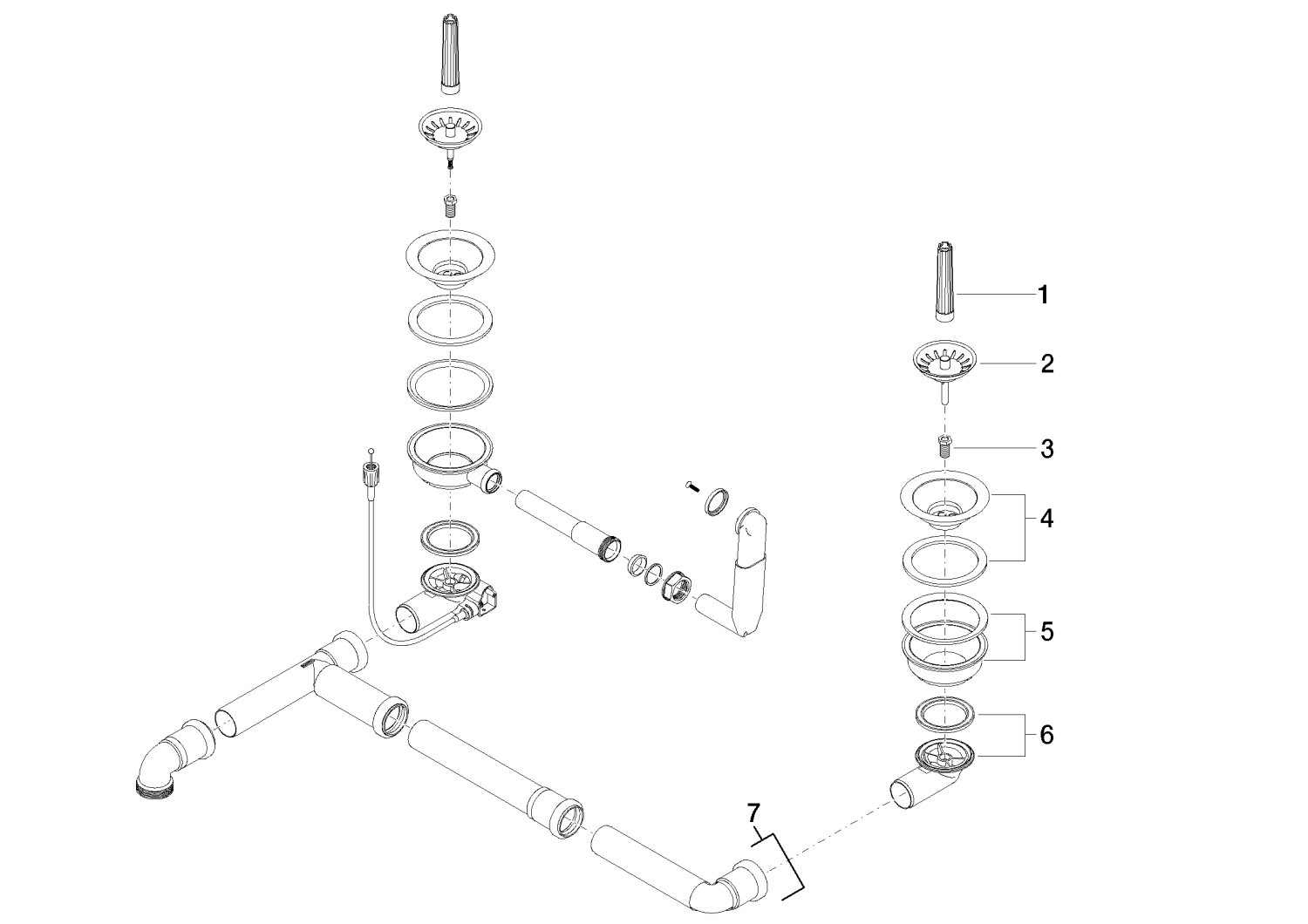 1
2
3
4
5
6
7