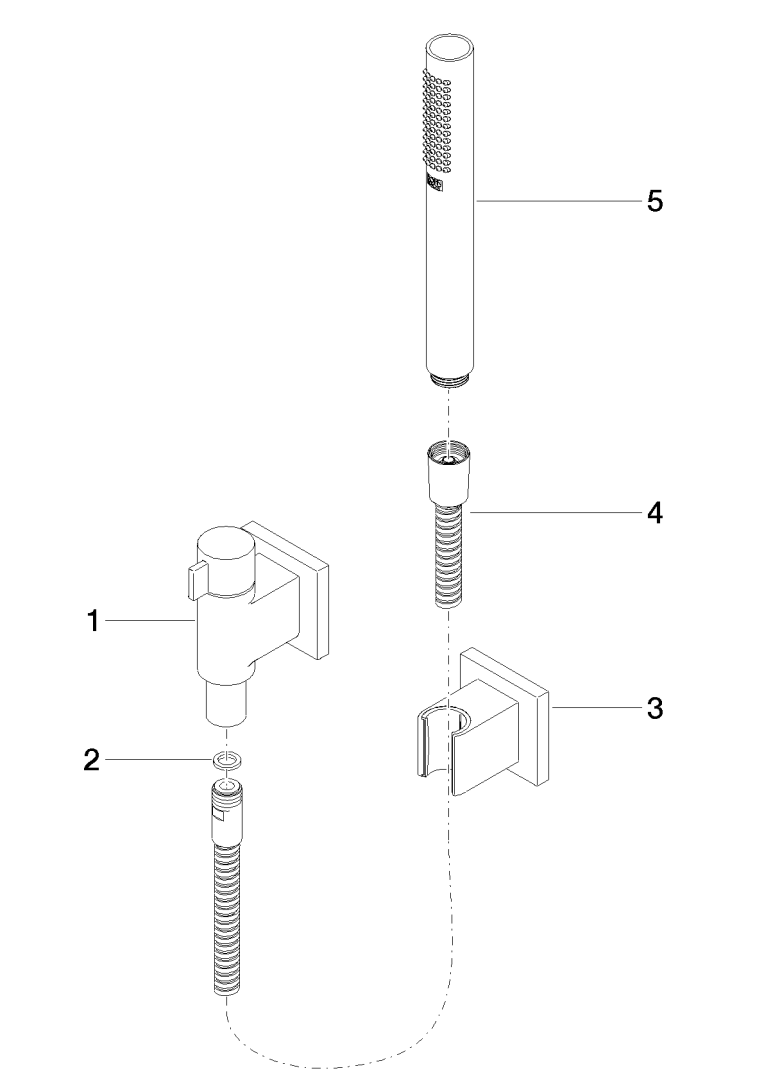 5

4

1

3

2