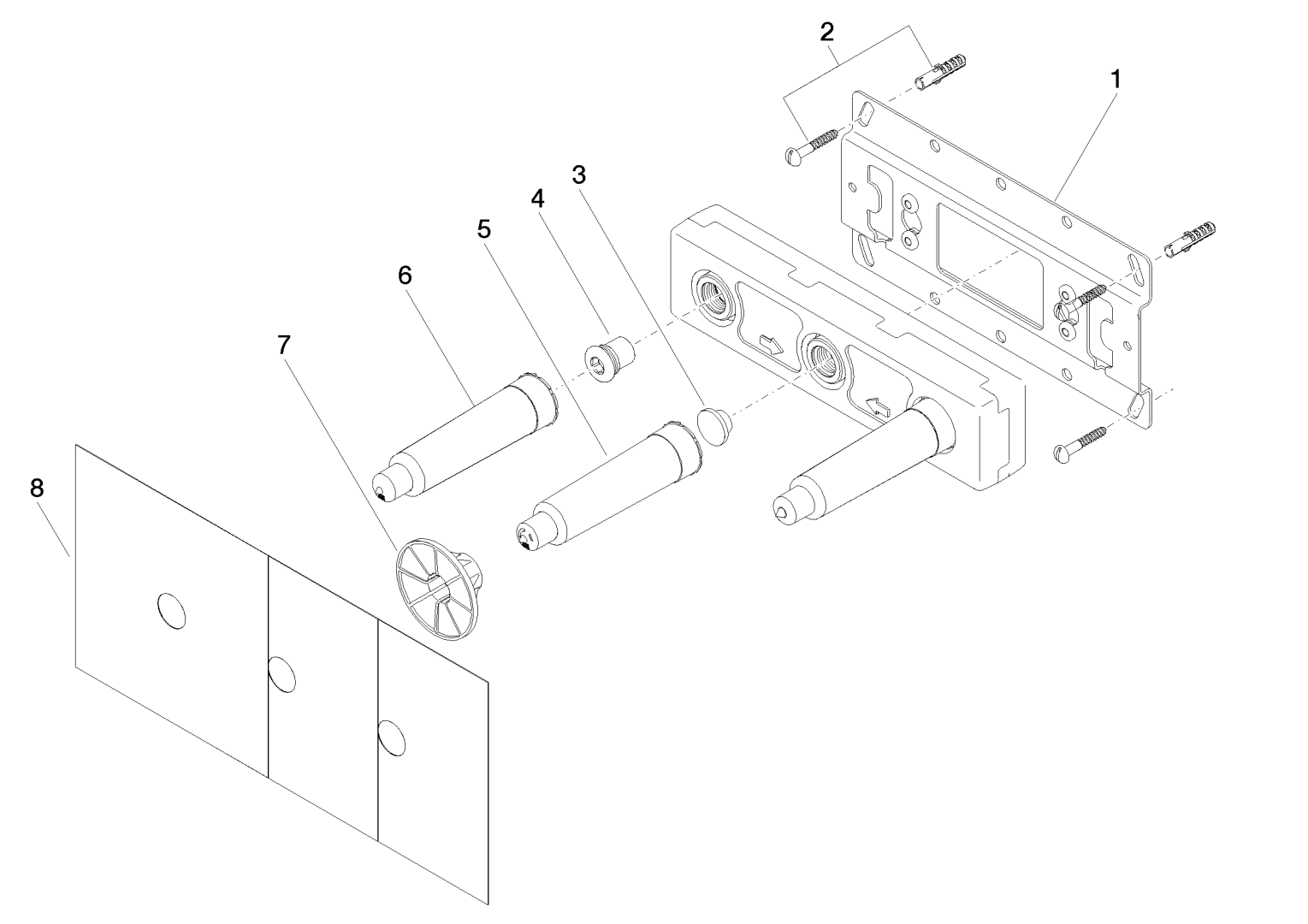 2
1
3
4
5
6
7
8