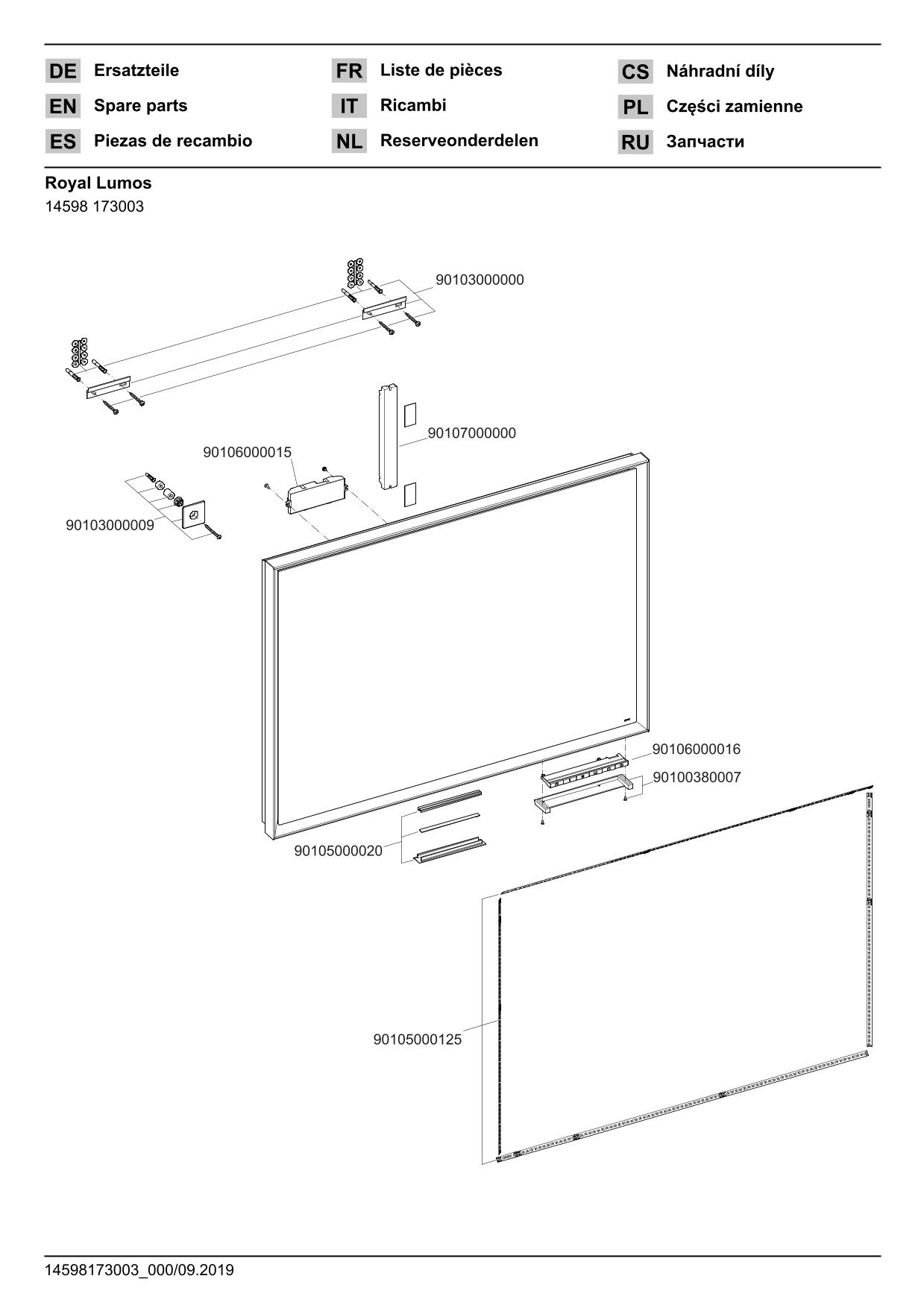 DE Ersatzteile
EN Spare parts
ES Piezas de recambio

FR Liste de pièces
IT Ricambi
NL Reserveonderdelen

CS Náhradní díly
PL Części zamienne
RU Запчасти

Royal Lumos
14598 173003

90103000000
90107000000
90106000015
90103000009
90106000016
90100380007
90105000020
90105000125

14598173003_000/09.2019