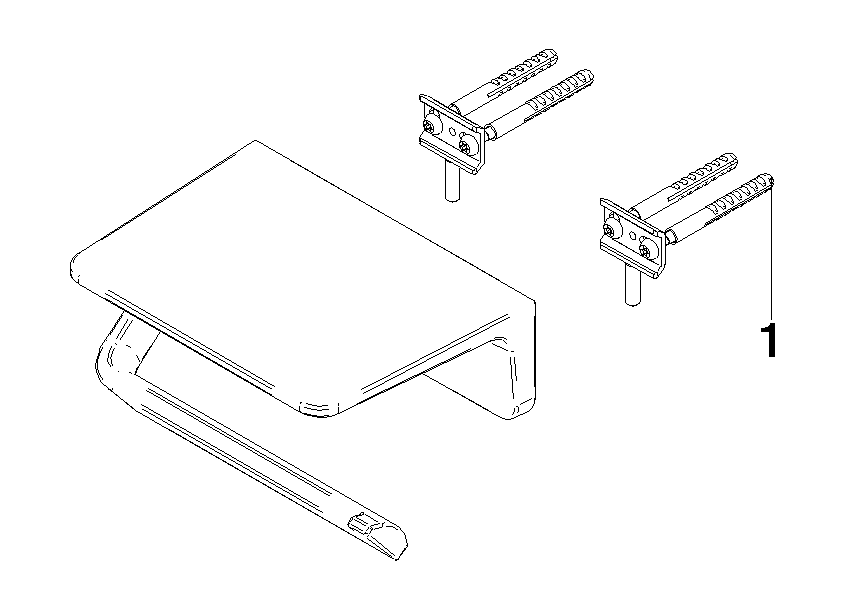 1