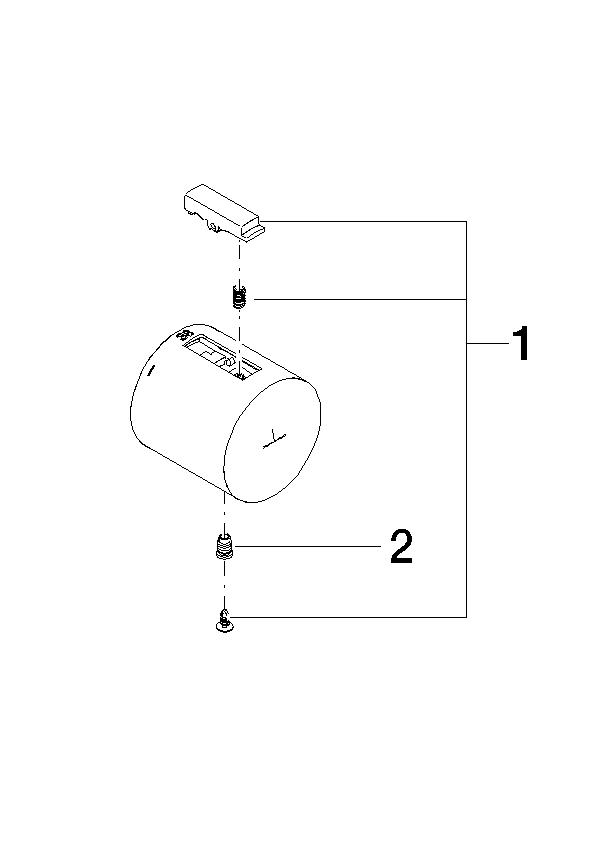 1

2