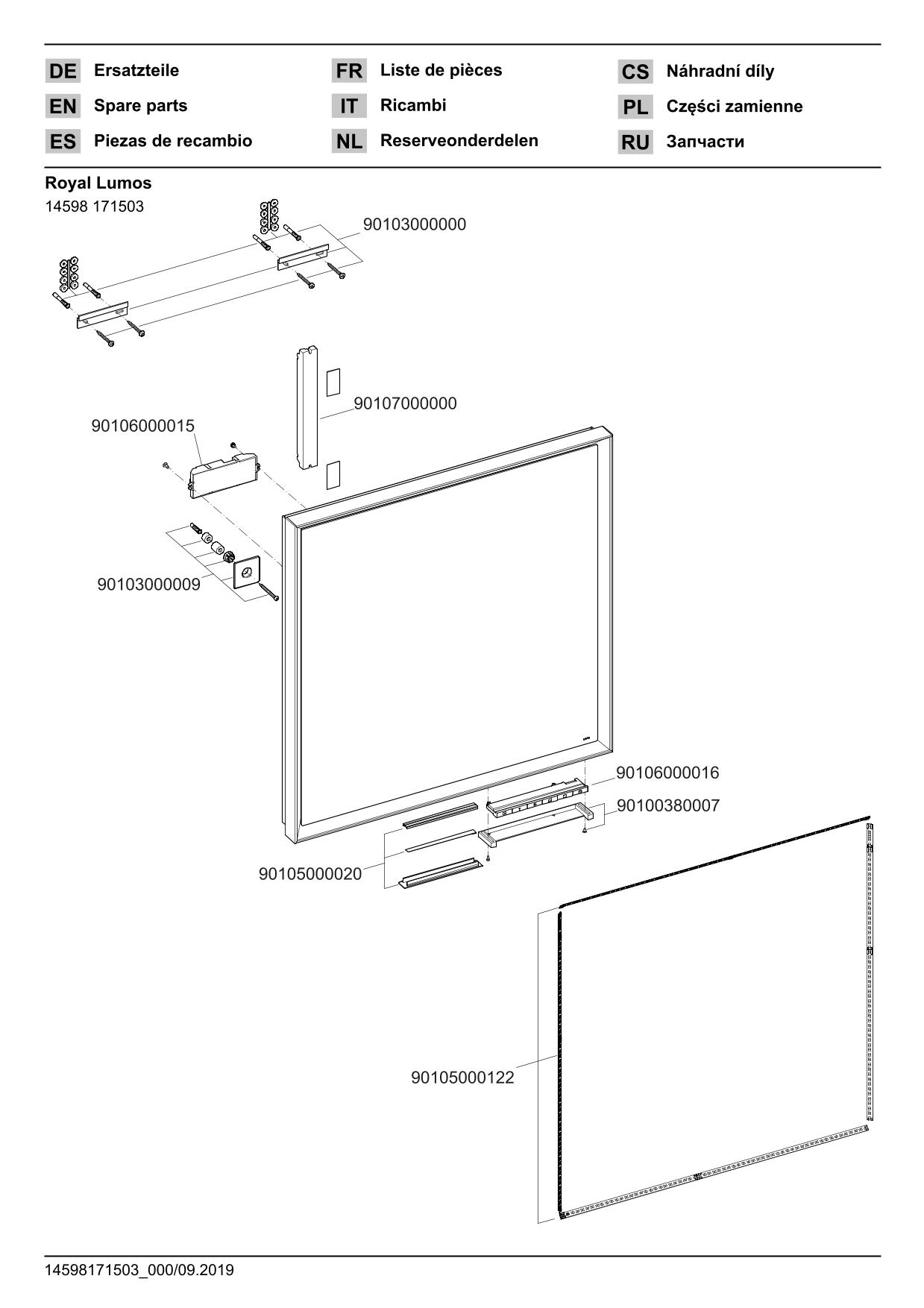 DE Ersatzteile
EN Spare parts
ES Piezas de recambio

FR Liste de pièces
IT Ricambi
NL Reserveonderdelen

CS Náhradní díly
PL Części zamienne
RU Запчасти

Royal Lumos
14598 171503

90103000000
90107000000
90106000015
90103000009
90106000016
90100380007
90105000020
90105000122

14598171503_000/09.2019