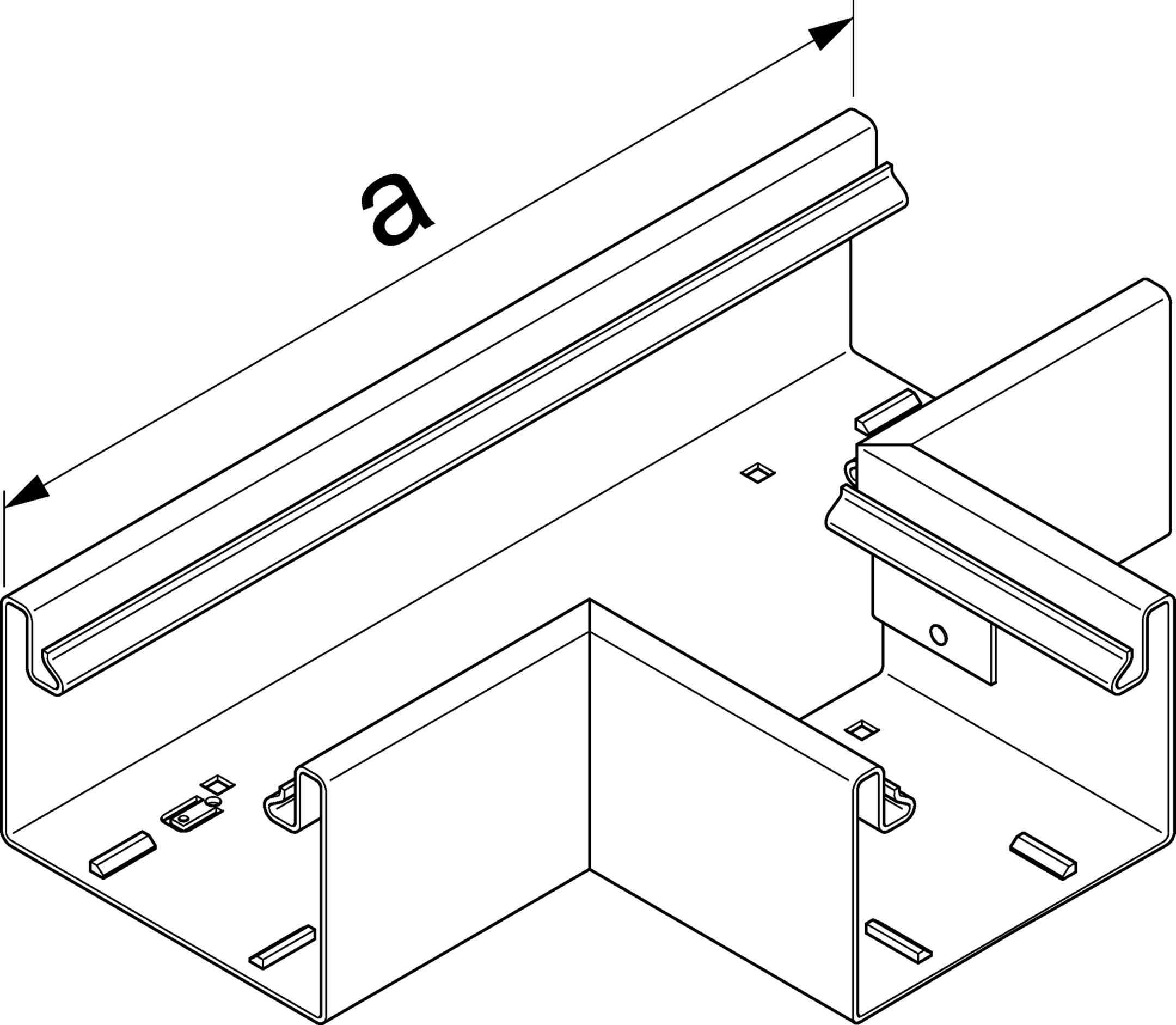 a