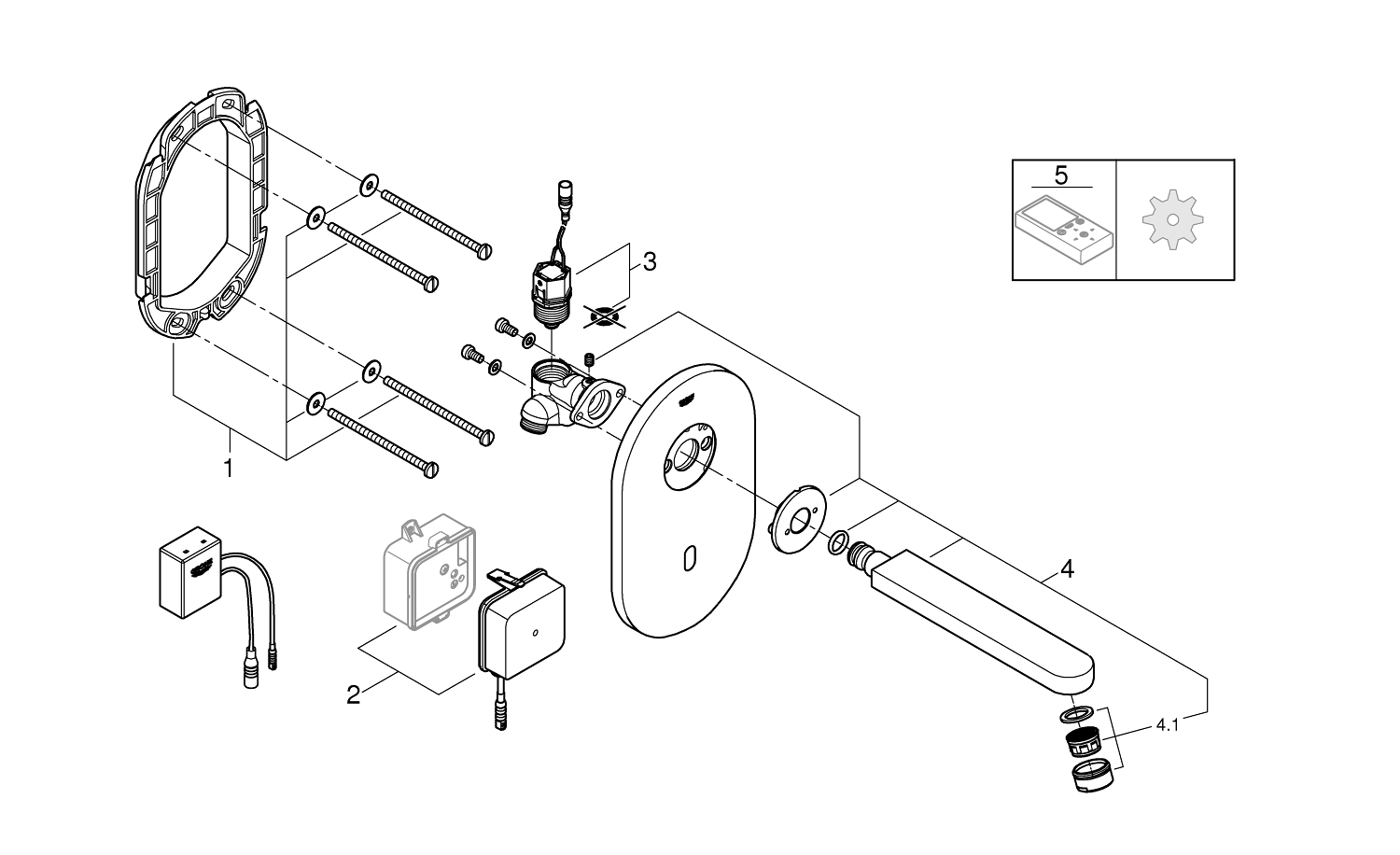 5

3

1

4

2

4.1