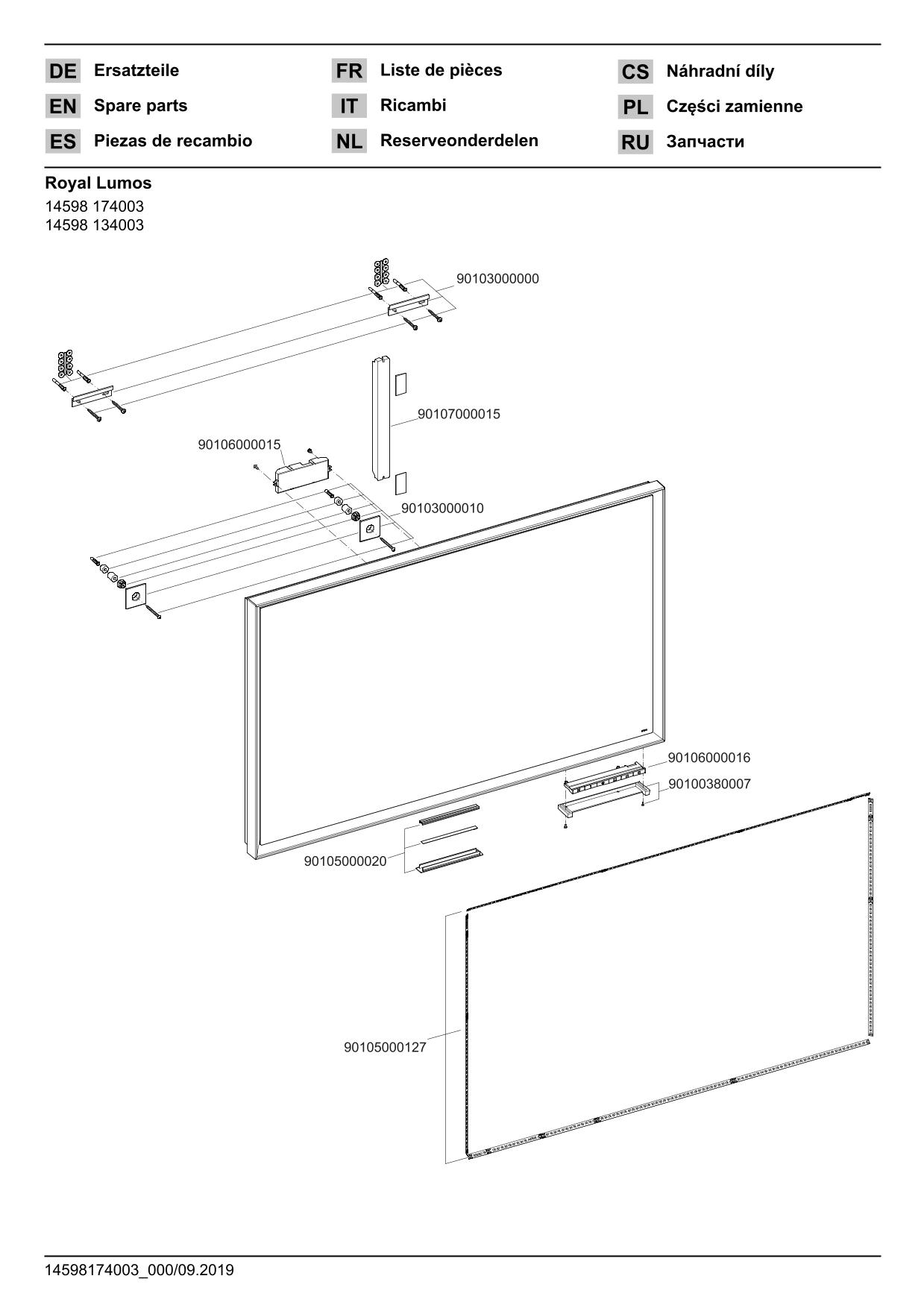 DE Ersatzteile
EN Spare parts
ES Piezas de recambio

FR Liste de pièces
IT Ricambi
NL Reserveonderdelen

CS Náhradní díly
PL Części zamienne
RU Запчасти

Royal Lumos
14598 174003
14598 134003

90103000000
90107000015
90106000015
90103000010
90106000016
90100380007
90105000020
90105000127

14598174003_000/09.2019