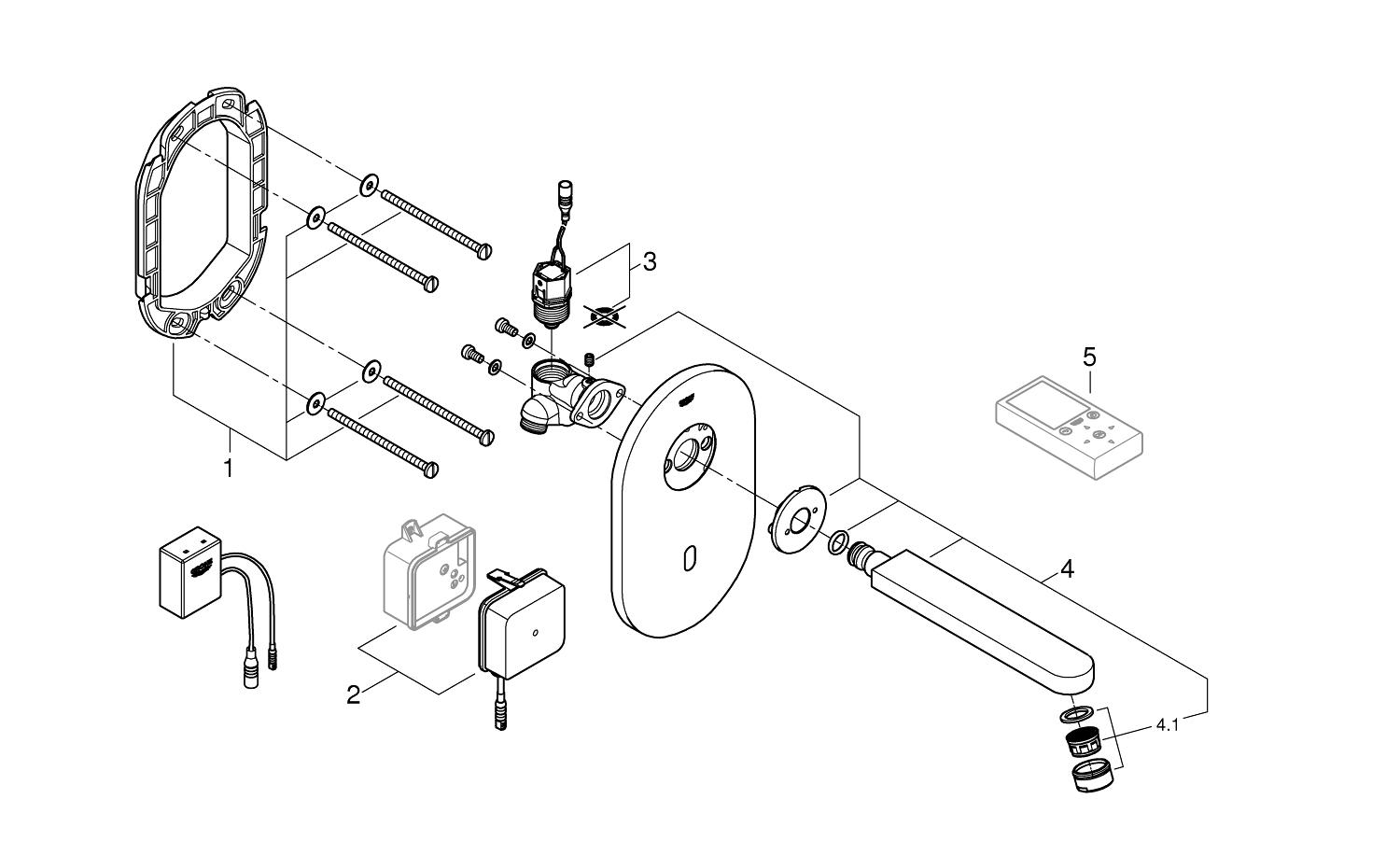 3

5

1

4

2

4.1