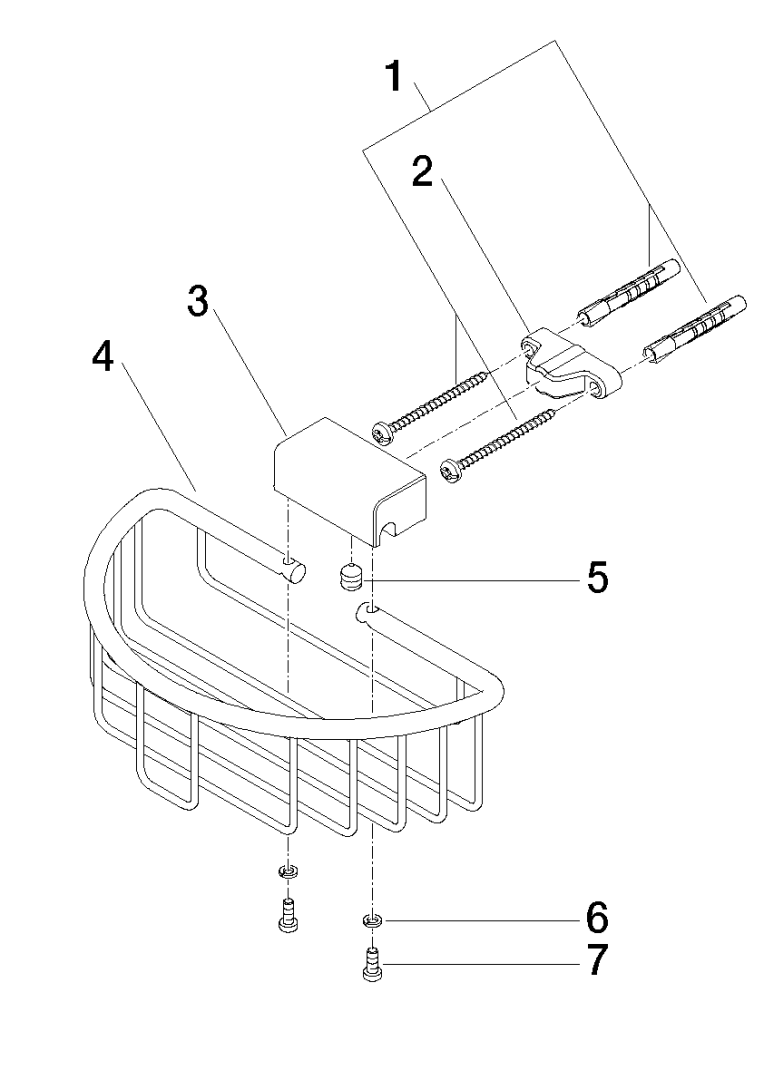 1
2
3
4
5
6
7