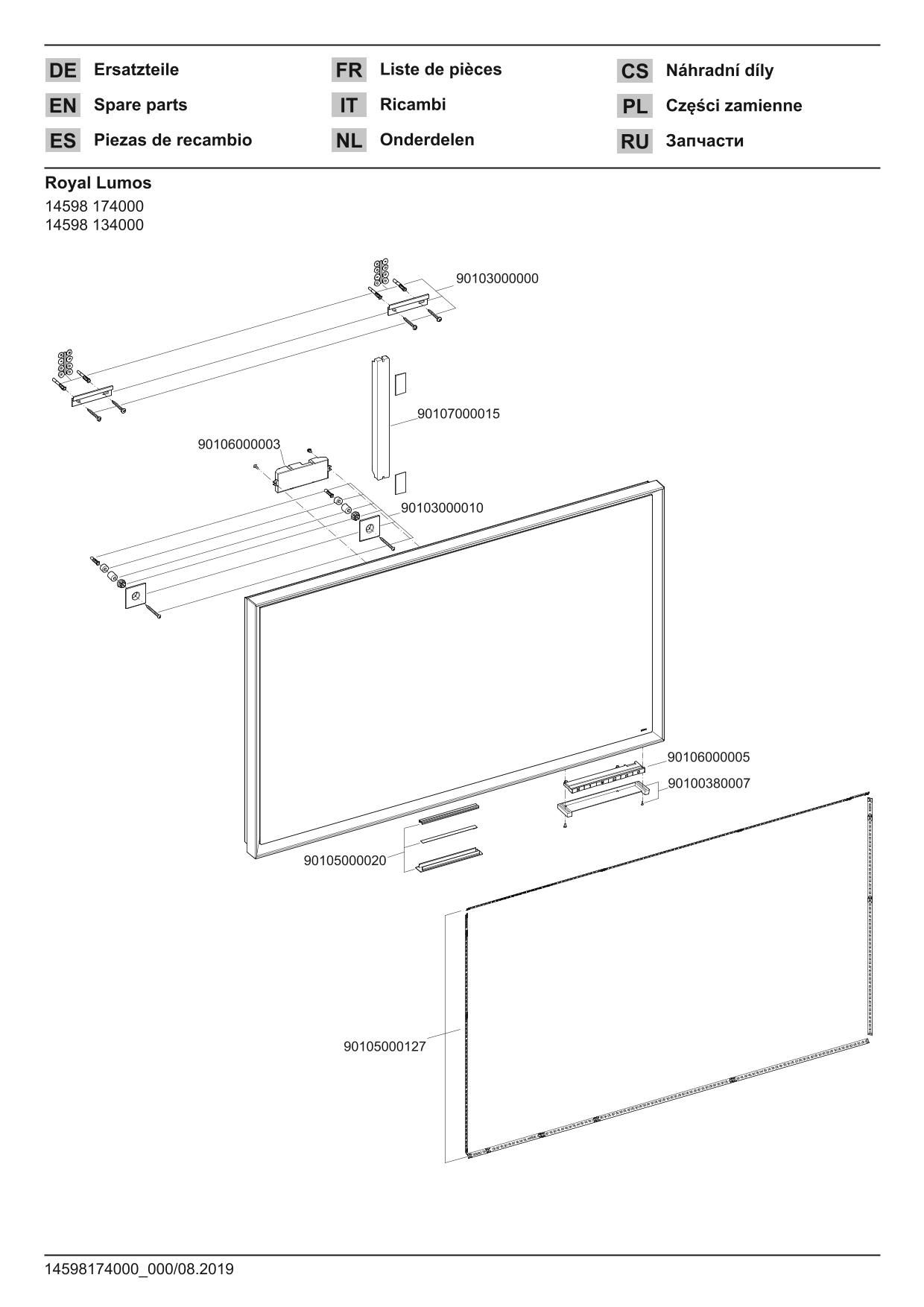 DE Ersatzteile
EN Spare parts
ES Piezas de recambio

FR Liste de pièces
IT Ricambi
NL Onderdelen

CS Náhradní díly
PL Części zamienne
RU Запчасти

Royal Lumos
14598 174000
14598 134000

90103000000
90107000015
90106000003
90103000010
90106000005
90100380007
90105000020
90105000127

14598174000_000/08.2019