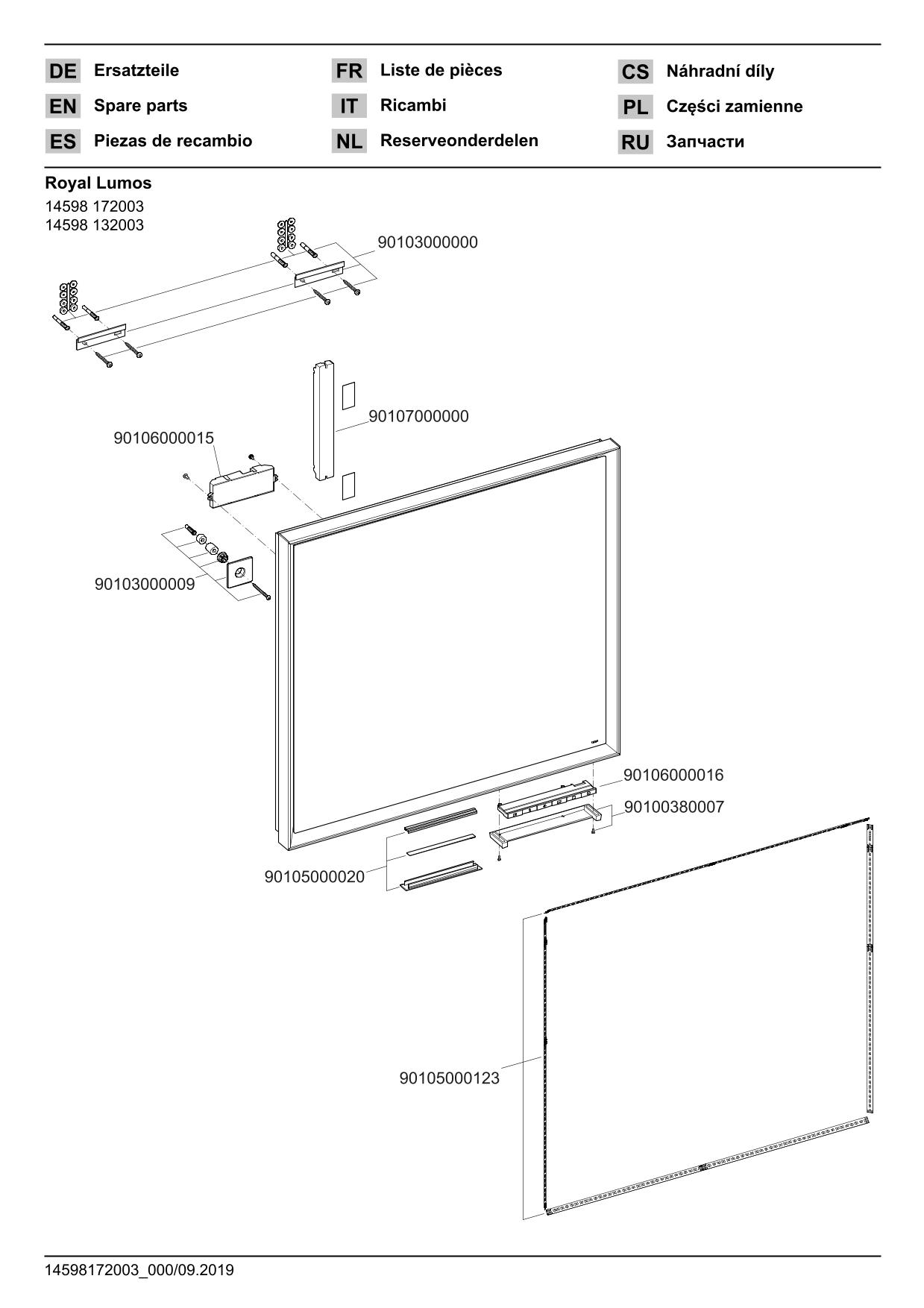 DE Ersatzteile
EN Spare parts
ES Piezas de recambio

FR Liste de pièces
IT Ricambi
NL Reserveonderdelen

CS Náhradní díly
PL Części zamienne
RU Запчасти

Royal Lumos
14598 172003
14598 132003

90103000000
90107000000
90106000015
90103000009
90106000016
90100380007
90105000020
90105000123

14598172003_000/09.2019