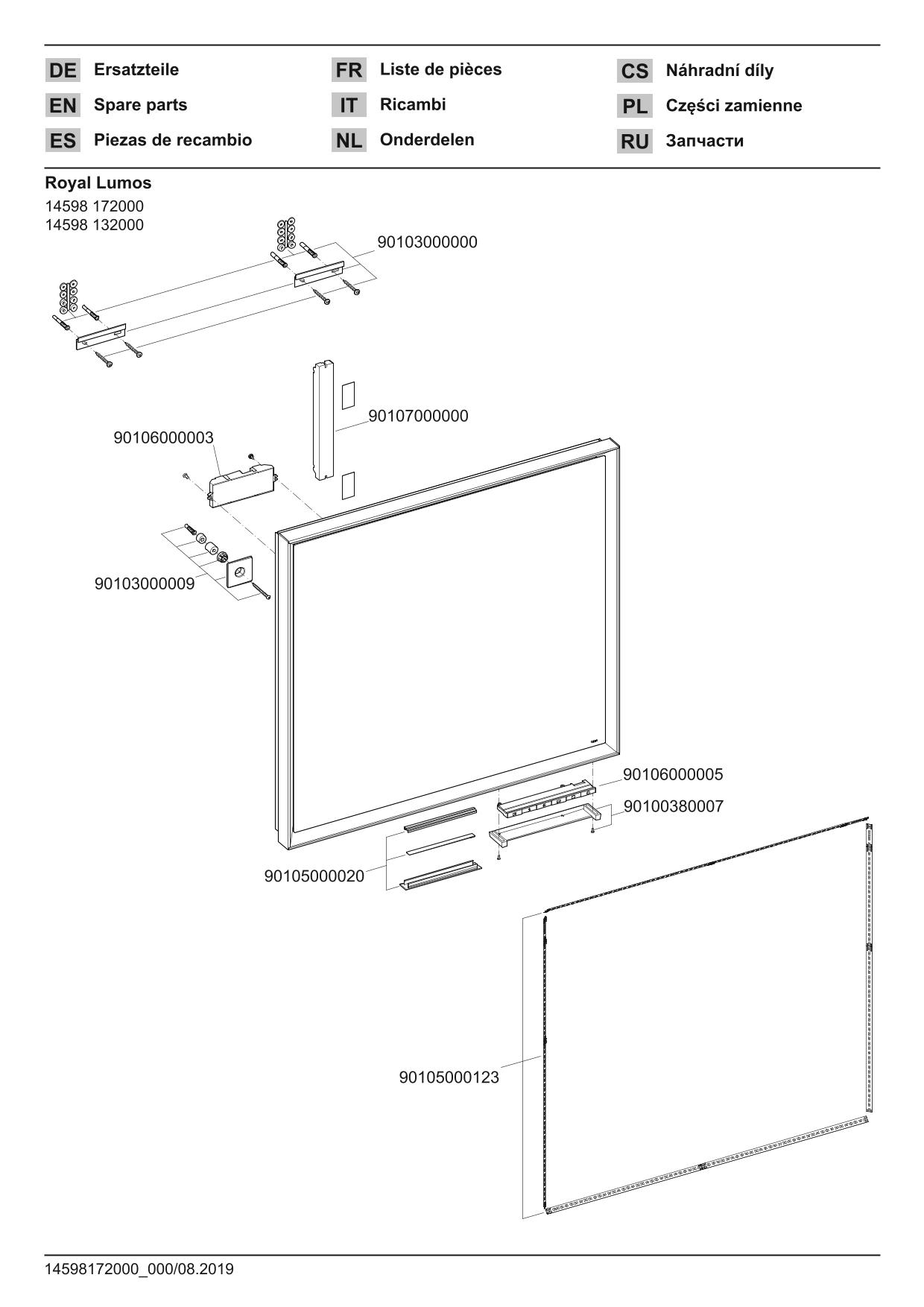 DE Ersatzteile
EN Spare parts
ES Piezas de recambio

FR Liste de pièces
IT Ricambi
NL Onderdelen

CS Náhradní díly
PL Części zamienne
RU Запчасти

Royal Lumos
14598 172000
14598 132000

90103000000
90107000000
90106000003
90103000009
90106000005
90100380007
90105000020
90105000123

14598172000_000/08.2019