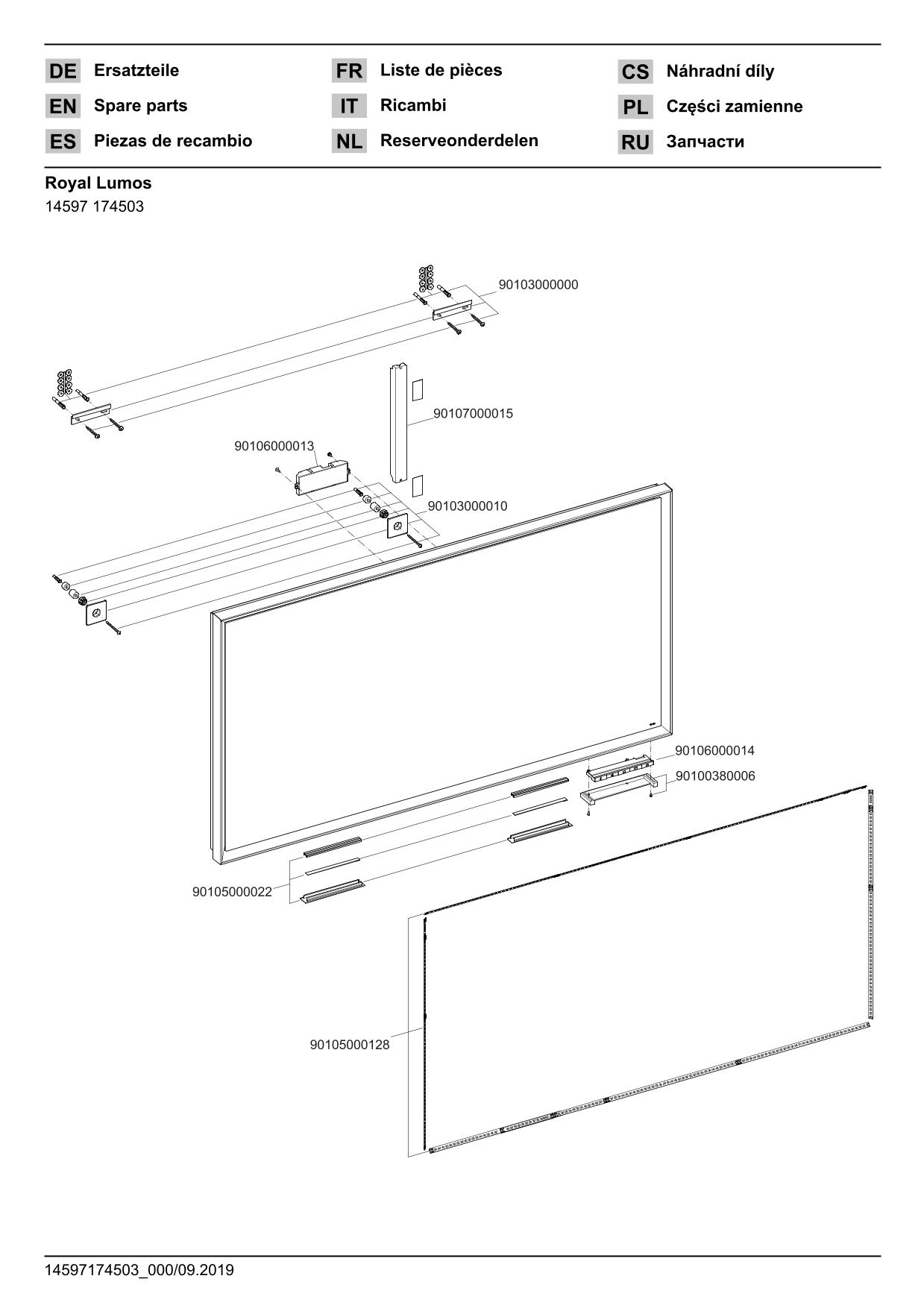 DE Ersatzteile
EN Spare parts
ES Piezas de recambio

FR Liste de pièces
IT Ricambi
NL Reserveonderdelen

CS Náhradní díly
PL Części zamienne
RU Запчасти

Royal Lumos
14597 174503

90103000000
90107000015
90106000013
90103000010
90106000014
90100380006
90105000022
90105000128

14597174503_000/09.2019