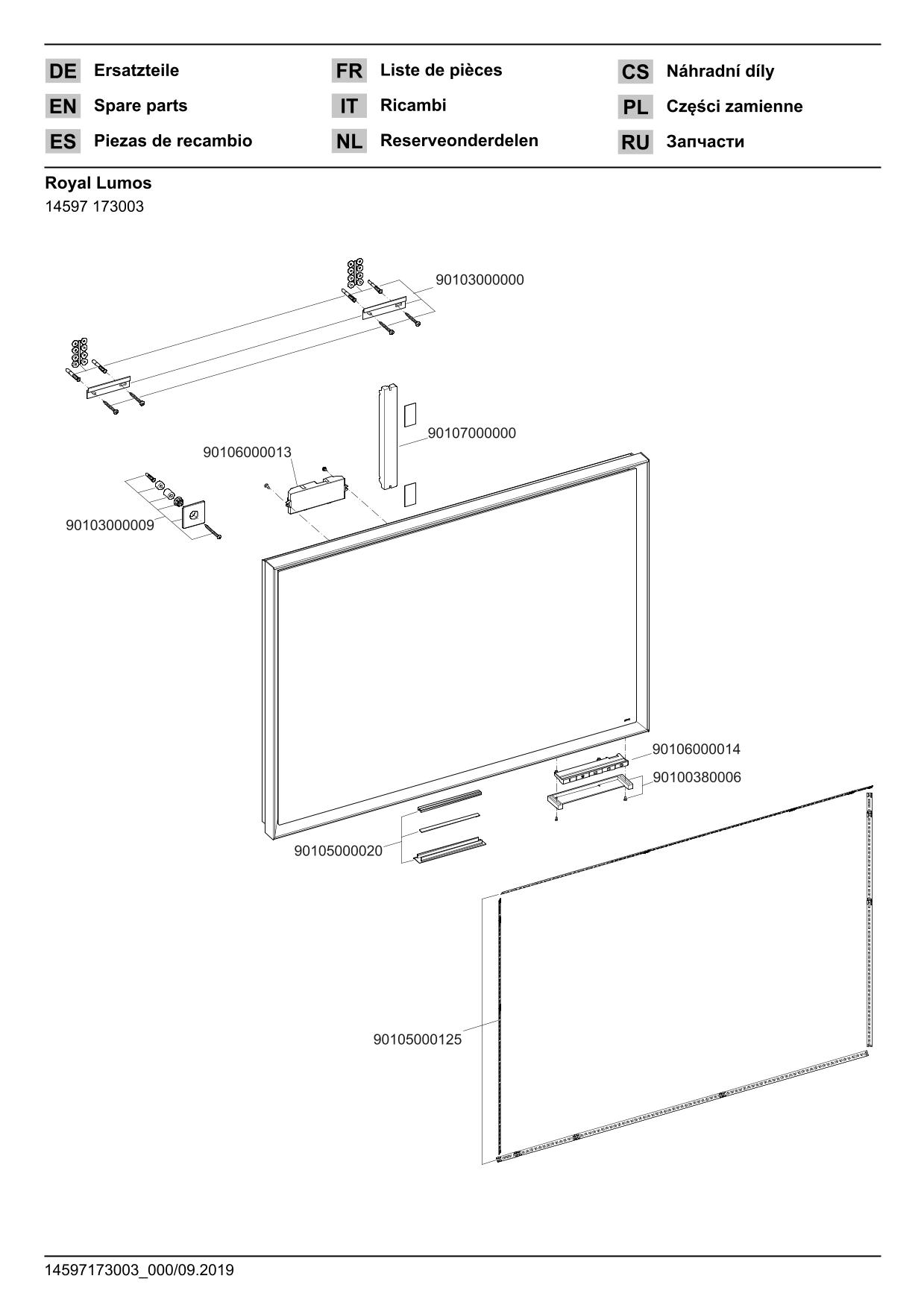 DE Ersatzteile
EN Spare parts
ES Piezas de recambio

FR Liste de pièces
IT Ricambi
NL Reserveonderdelen

CS Náhradní díly
PL Części zamienne
RU Запчасти

Royal Lumos
14597 173003

90103000000
90107000000
90106000013
90103000009
90106000014
90100380006
90105000020
90105000125

14597173003_000/09.2019