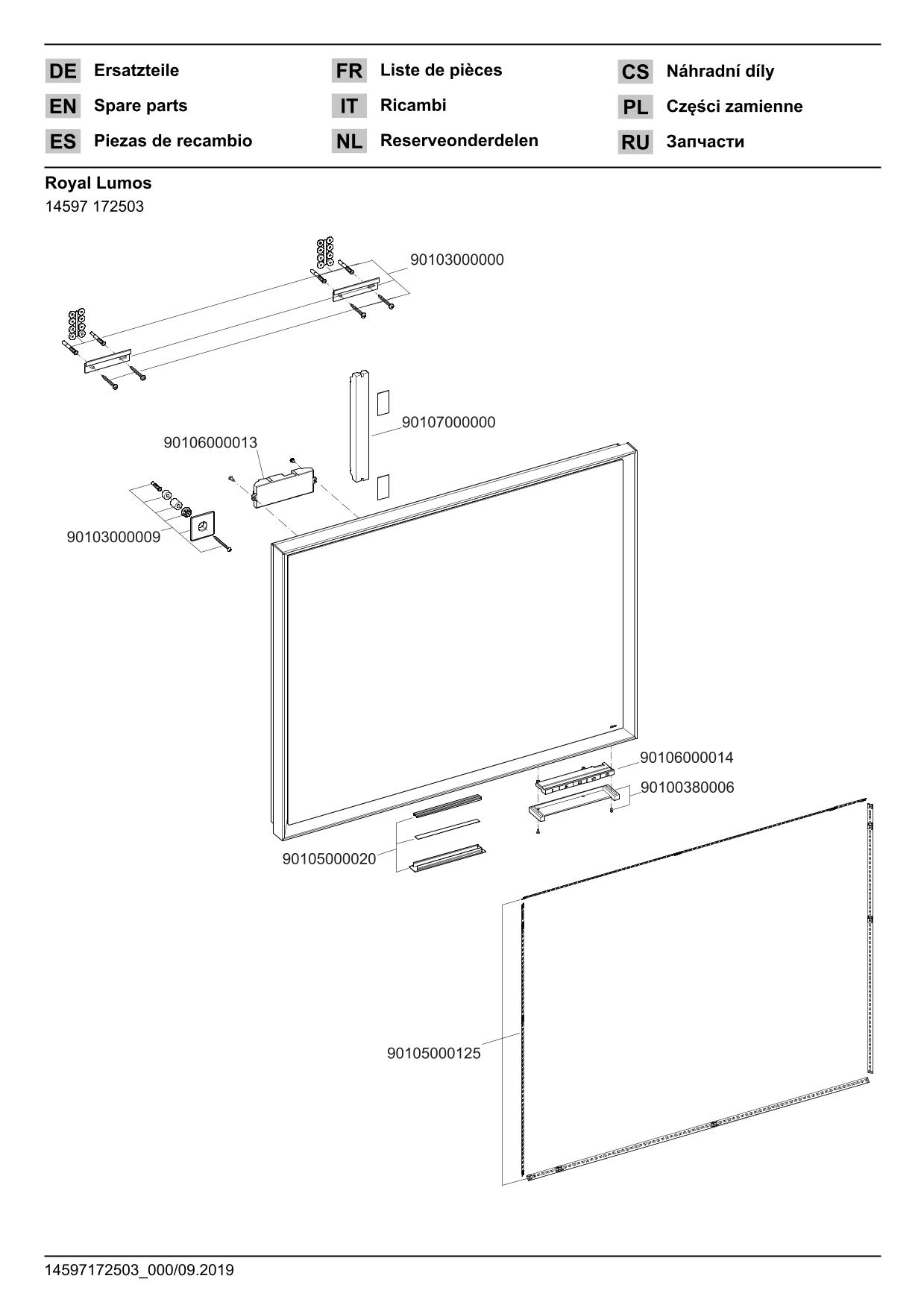 DE Ersatzteile
EN Spare parts
ES Piezas de recambio

FR Liste de pièces
IT Ricambi
NL Reserveonderdelen

CS Náhradní díly
PL Części zamienne
RU Запчасти

Royal Lumos
14597 172503

90103000000

90107000000

90106000013

90103000009

90106000014

90100380006

90105000020

90105000125

14597172503_000/09.2019