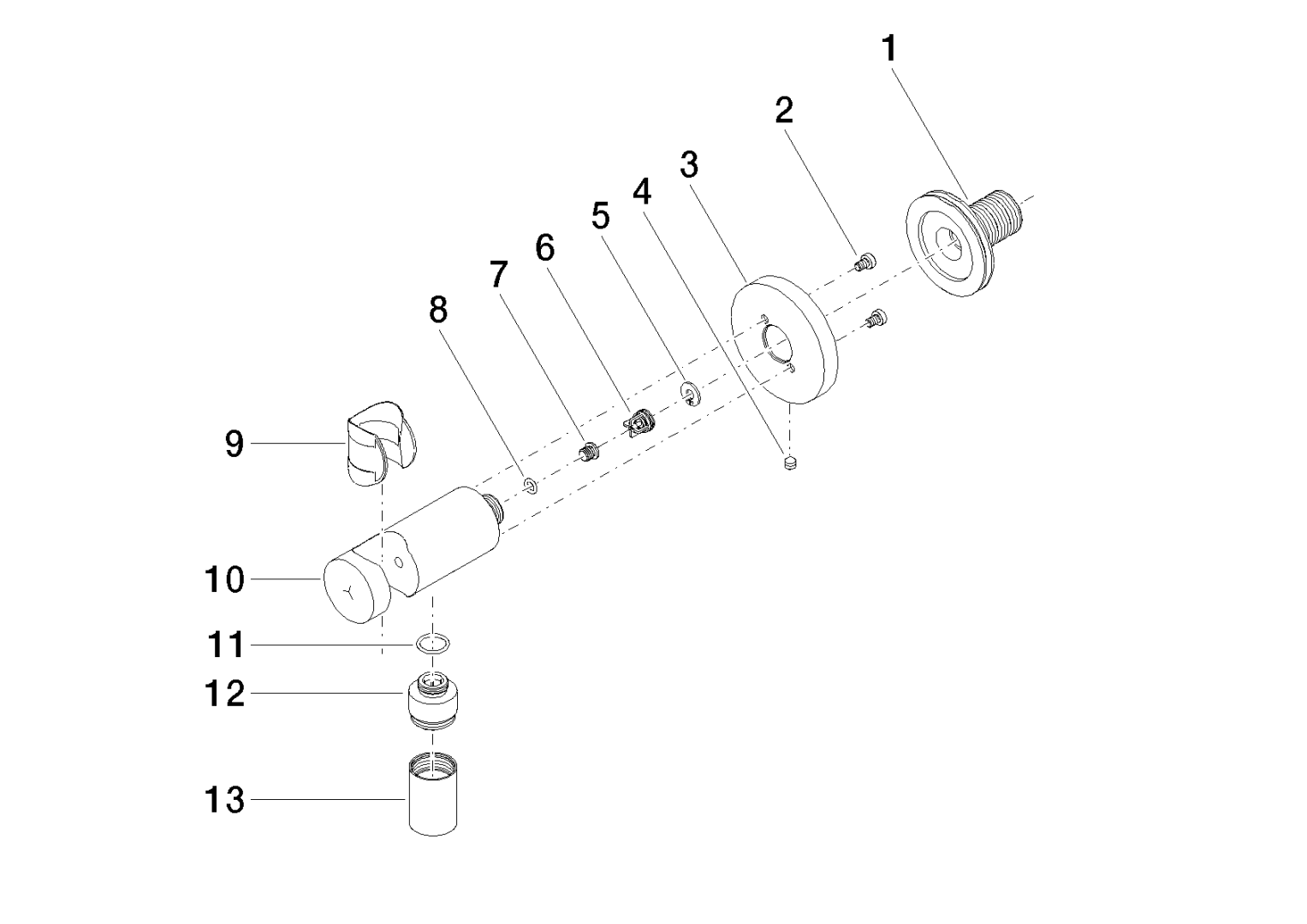 1
2
3
4
5
6
7
8
9
10
11
12
13