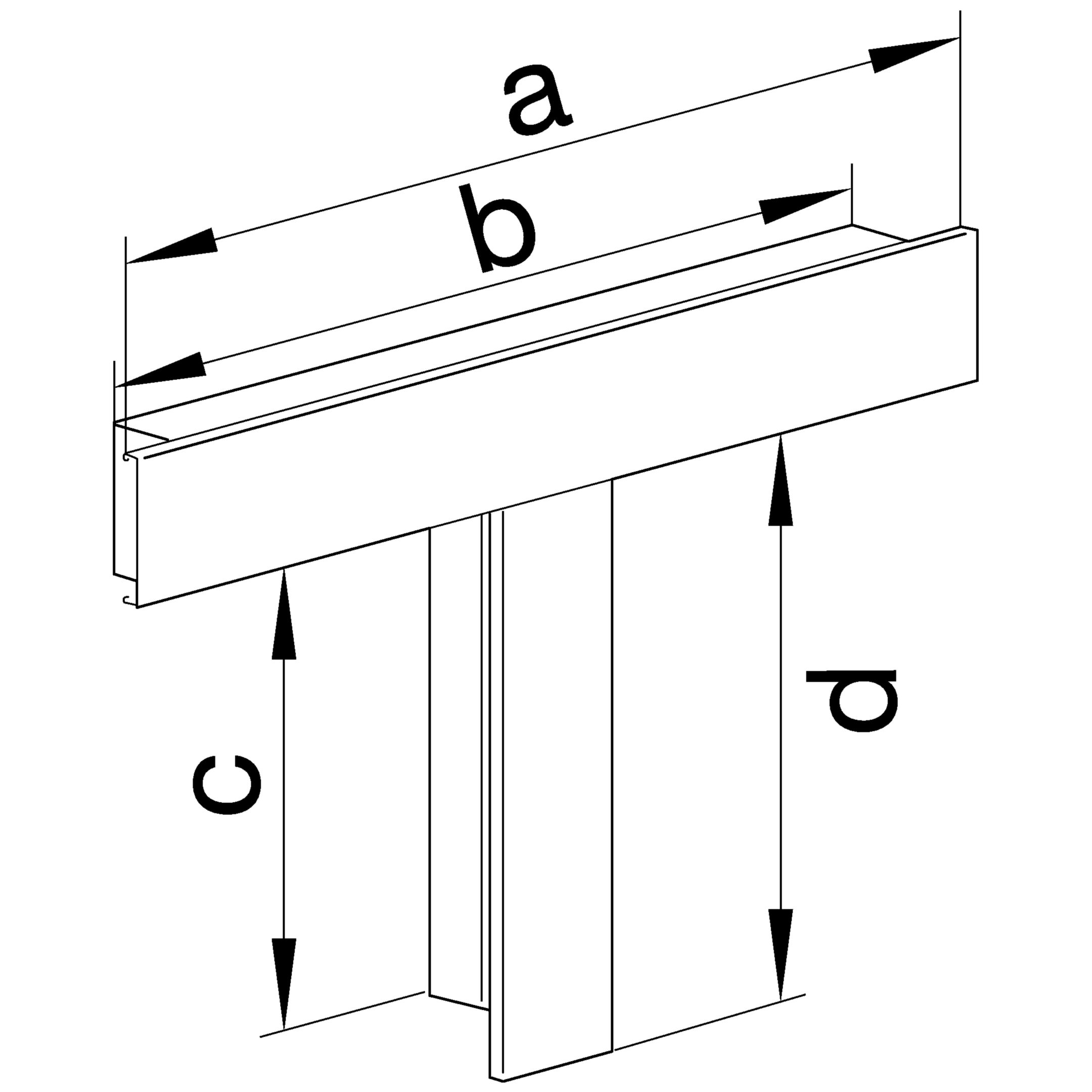 a
b
c
d