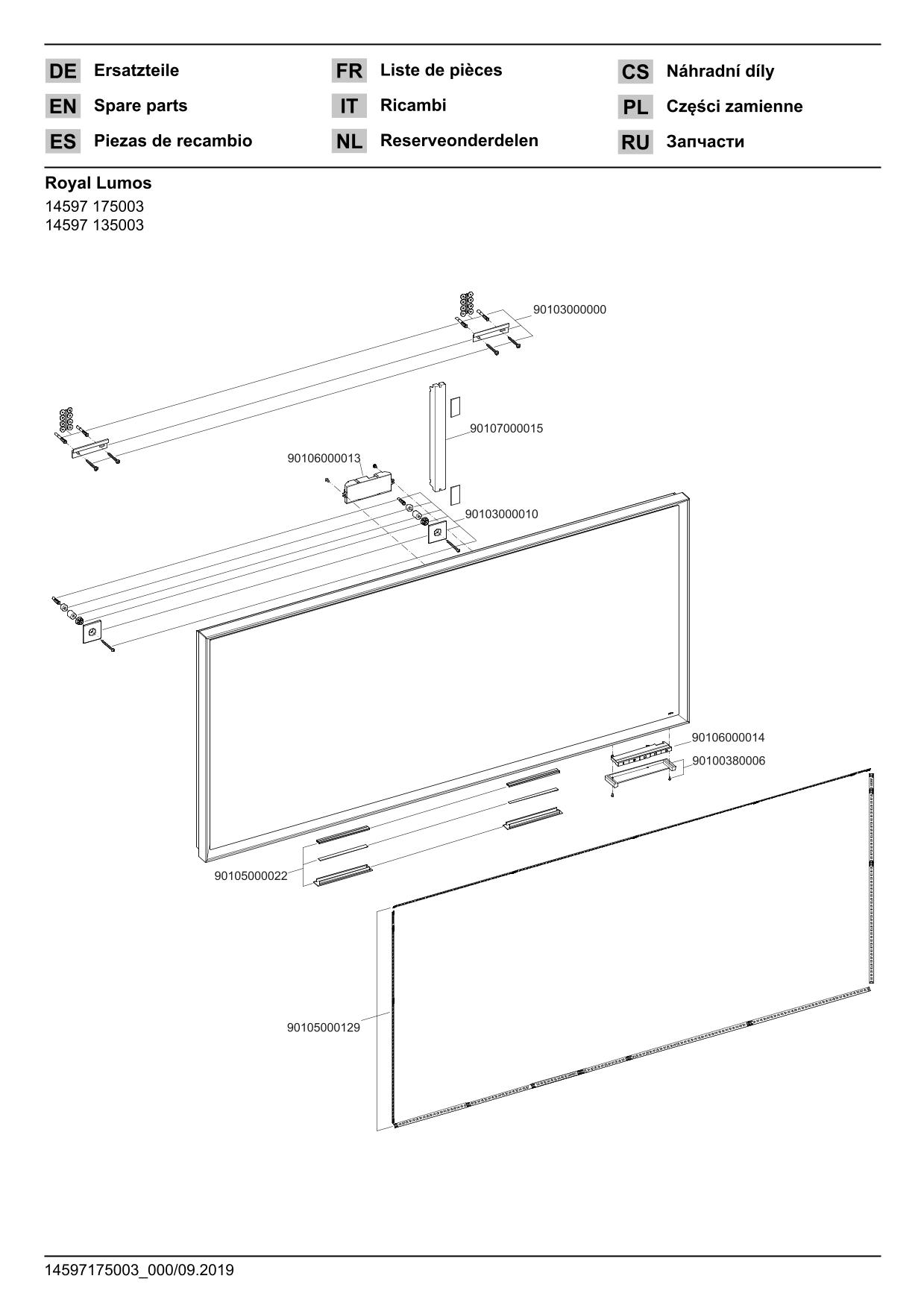 DE Ersatzteile
EN Spare parts
ES Piezas de recambio

FR Liste de pièces
IT Ricambi
NL Reserveonderdelen

CS Náhradní díly
PL Części zamienne
RU Запчасти

Royal Lumos
14597 175003
14597 135003

90103000000

90107000015

90106000013

90103000010

90106000014

90100380006

90105000022

90105000129

14597175003_000/09.2019