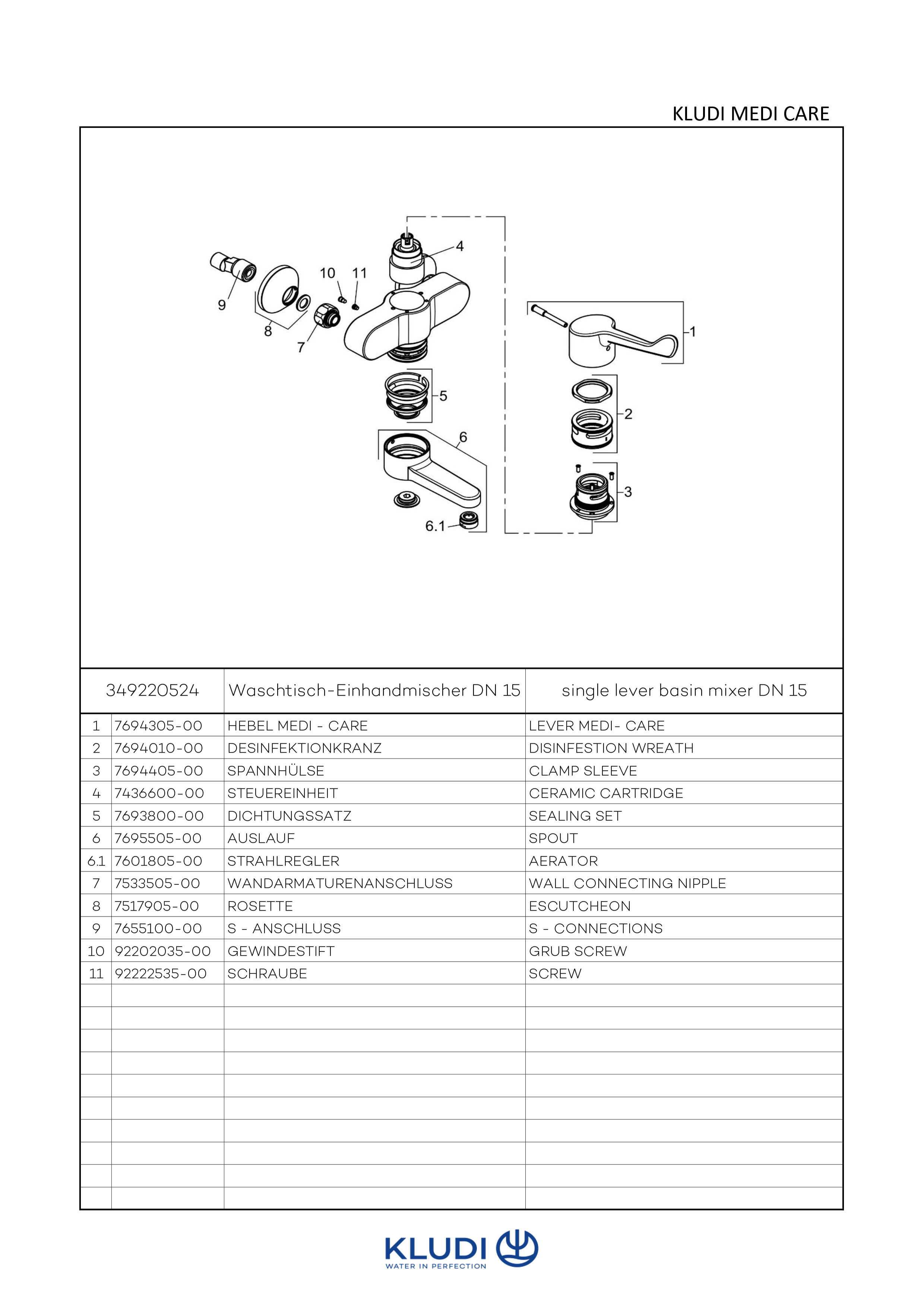 KLUDI MEDI CARE

4
10 11
9
8
7
1
5
2
6
3
6.1

| 349220524 | | Waschtisch-Einhandmischer DN 15 | single lever basin mixer DN 15 |
|---|---|---|---|
| 1 | 7694305-00 | HEBEL MEDI - CARE | LEVER MEDI- CARE |
| 2 | 7694010-00 | DESINFEKTIONKRANZ | DISINFESTION WREATH |
| 3 | 7694405-00 | SPANNHÜLSE | CLAMP SLEEVE |
| 4 | 7436600-00 | STEUEREINHEIT | CERAMIC CARTRIDGE |
| 5 | 7693800-00 | DICHTUNGSSATZ | SEALING SET |
| 6 | 7695505-00 | AUSLAUF | SPOUT |
| 6.1 | 7601805-00 | STRAHLREGLER | AERATOR |
| 7 | 7533505-00 | WANDARMATURENANSCHLUSS | WALL CONNECTING NIPPLE |
| 8 | 7517905-00 | ROSETTE | ESCUTCHEON |
| 9 | 7655100-00 | S - ANSCHLUSS | S - CONNECTIONS |
| 10 | 92202035-00 | GEWINDESTIFT | GRUB SCREW |
| 11 | 92222535-00 | SCHRAUBE | SCREW |

KLUDI
WATER IN PERFECTION